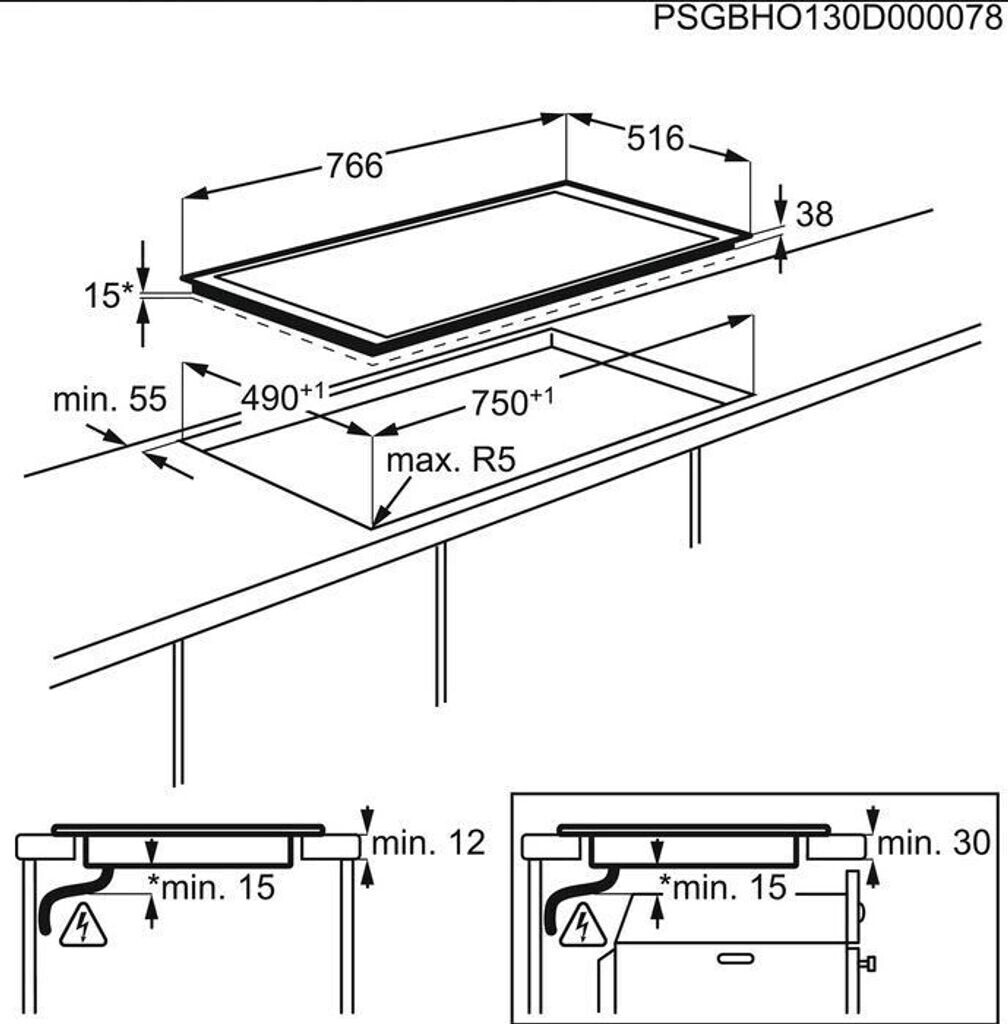 PSGBHO130D000078

766

516

38

15*

min. 55

$490^{+1}$

$750^{+1}$

max. R5

min. 12

*min. 15

min. 30

*min. 15