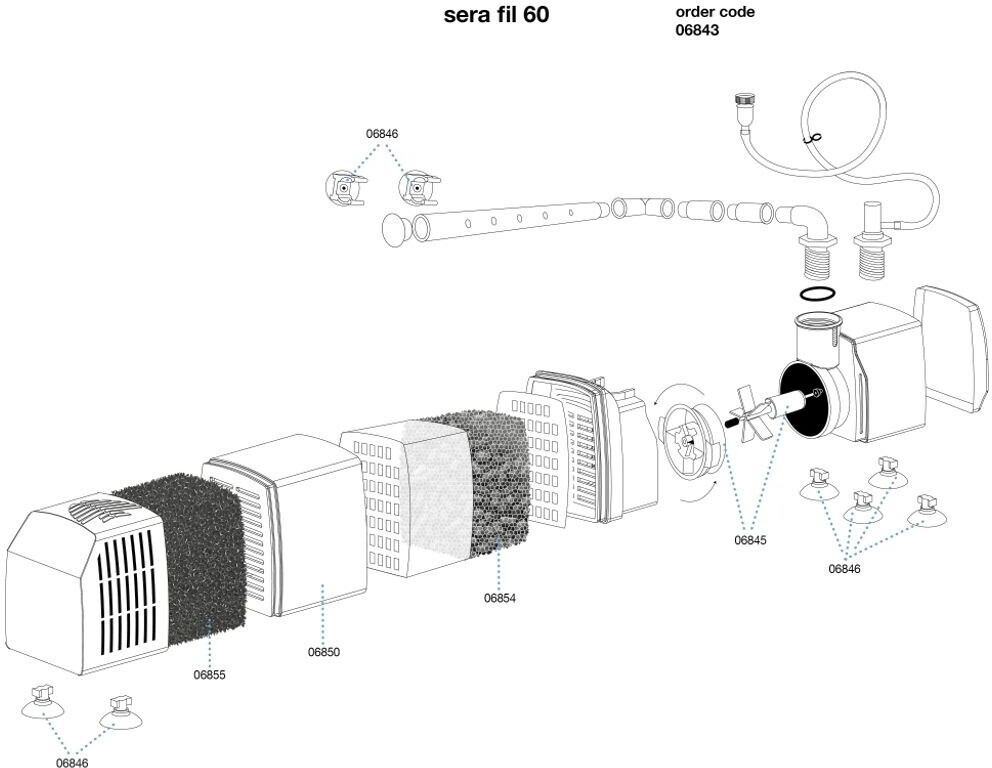 sera fil 60

order code
06843

06846

06845

06846

06854

06850

06855

06846