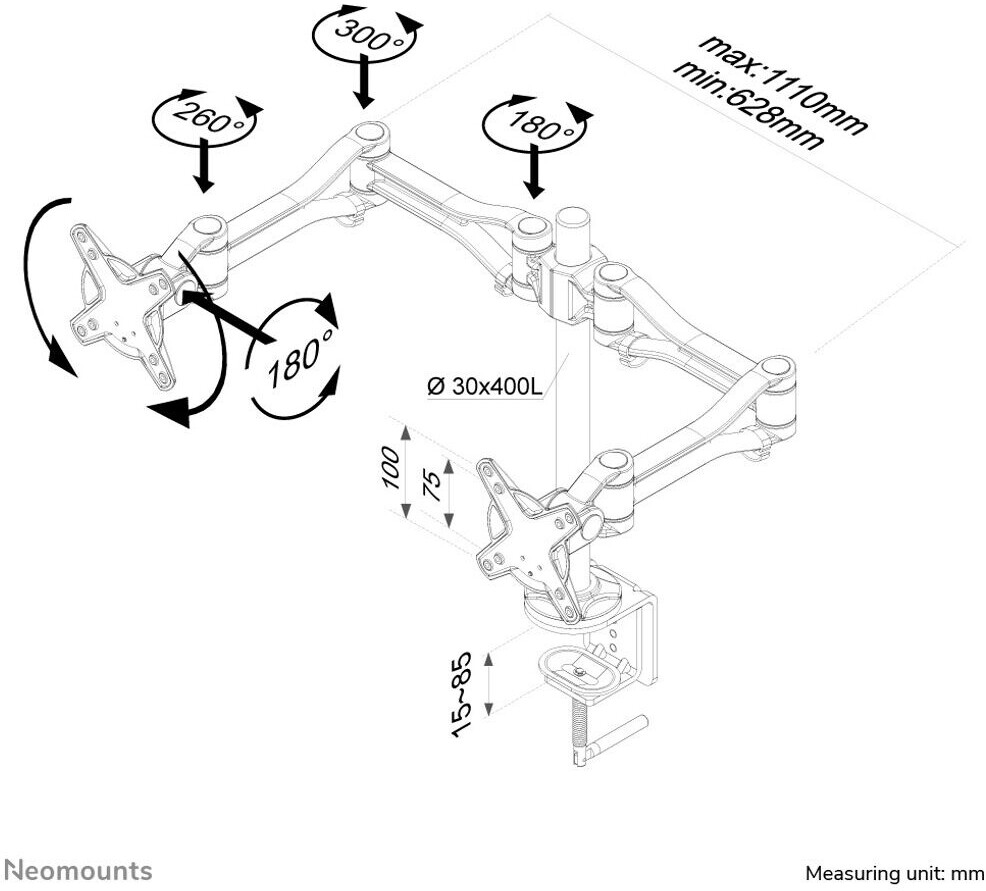 300°

260°

180°

max:1110mm
min:628mm

180°

Ø 30x400L

100

75

15~85

Neomounts

Measuring unit: mm