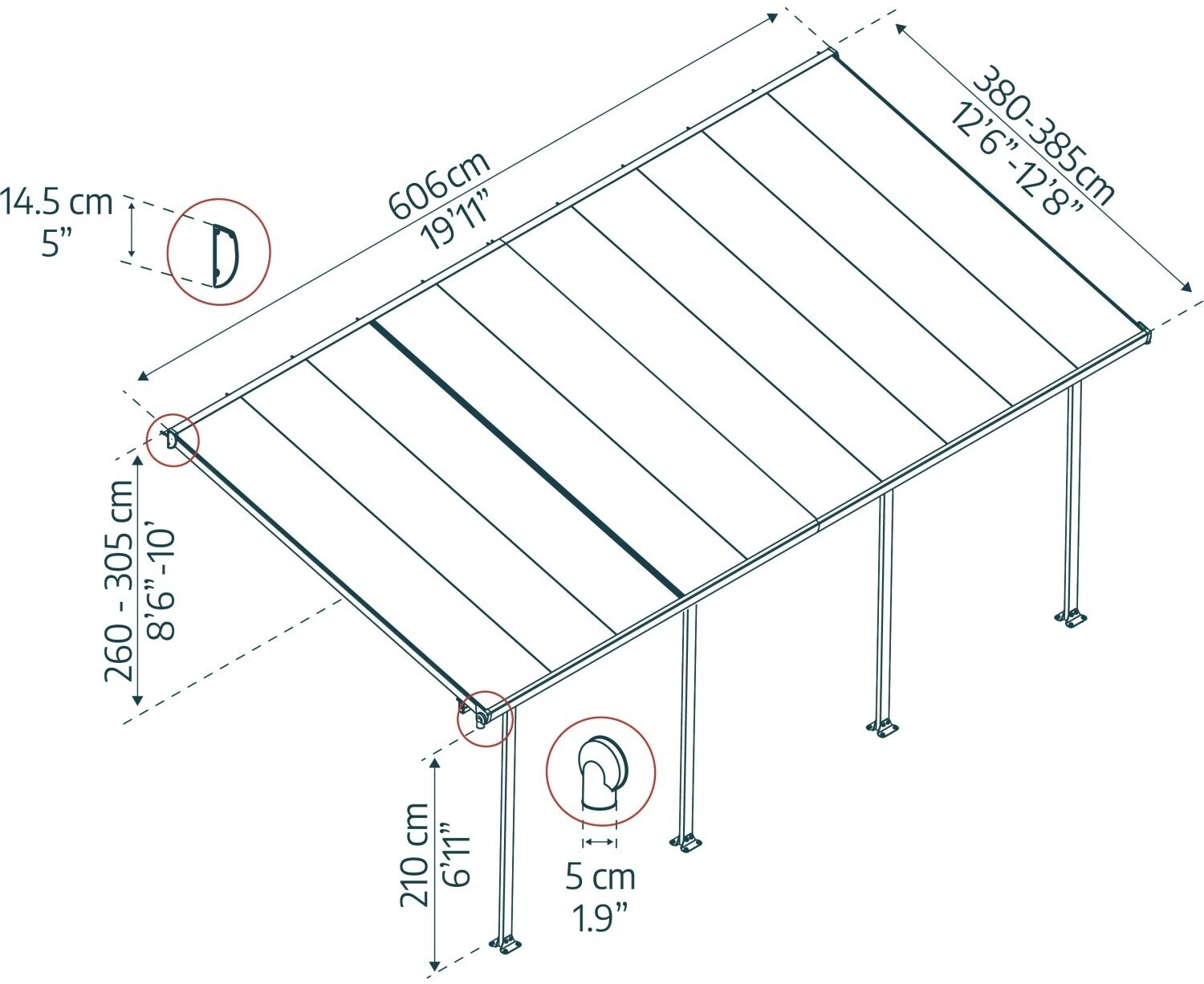 14.5 cm
5”

606 cm
19’11”

380-385 cm
12’6”-12’8”

260 - 305 cm
8’6”-10’

210 cm
6’11”

5 cm
1.9”