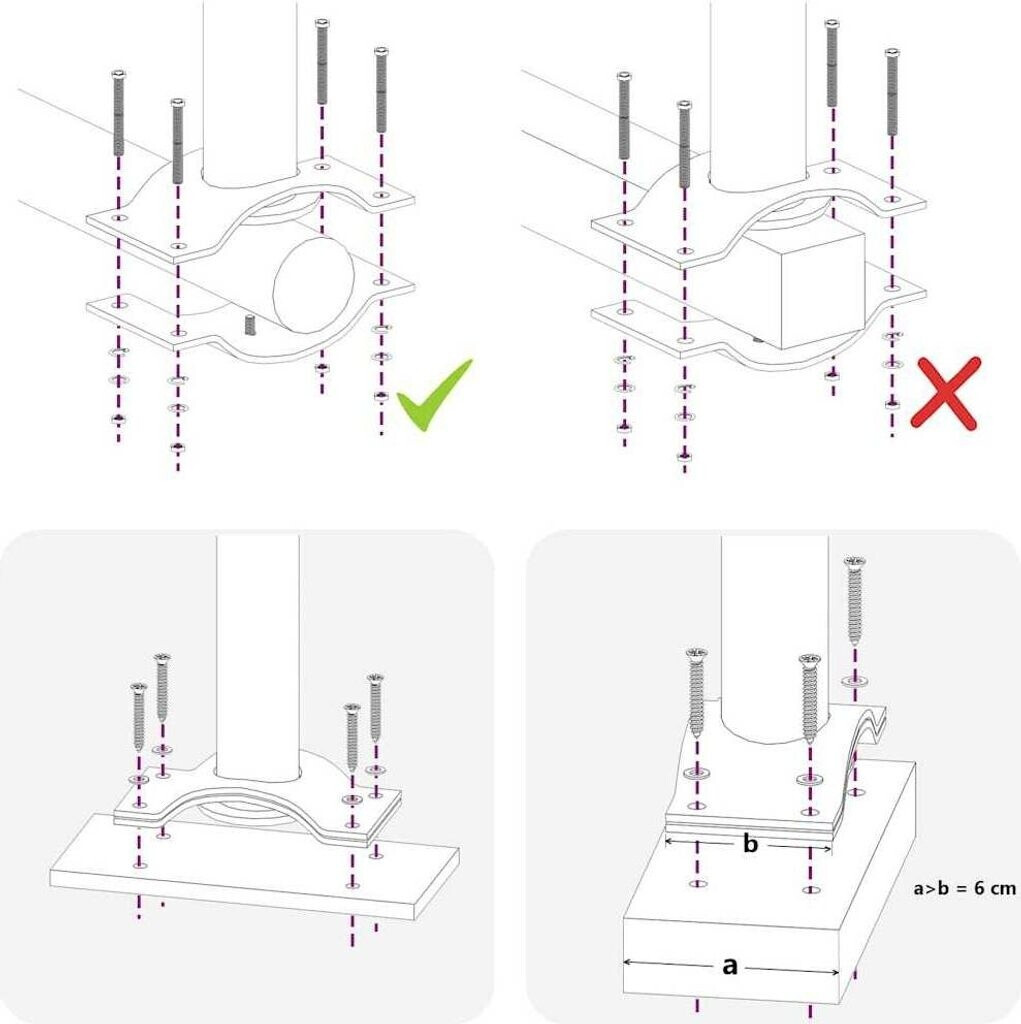 b

a>b = 6 cm

a