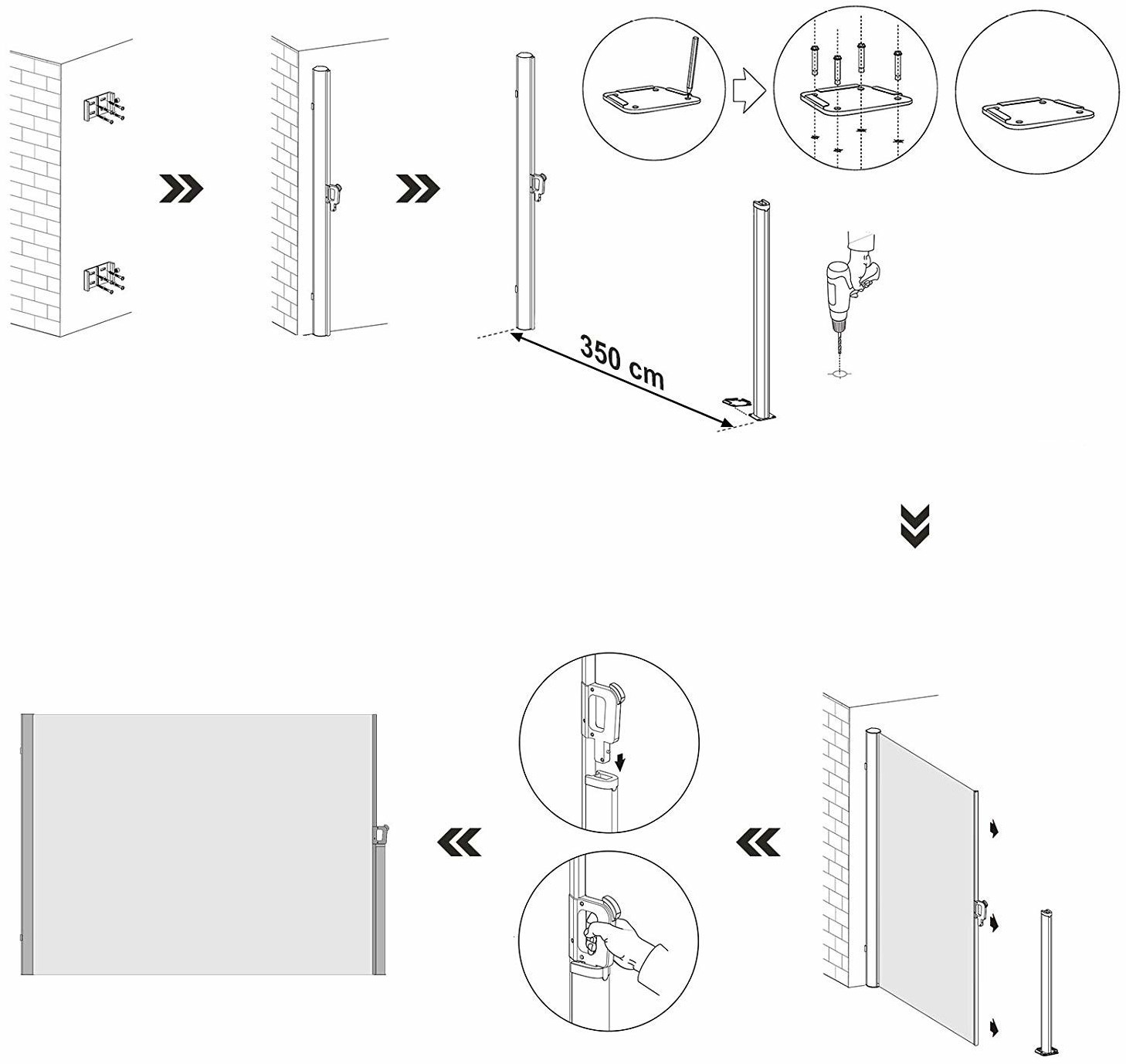 350 cm