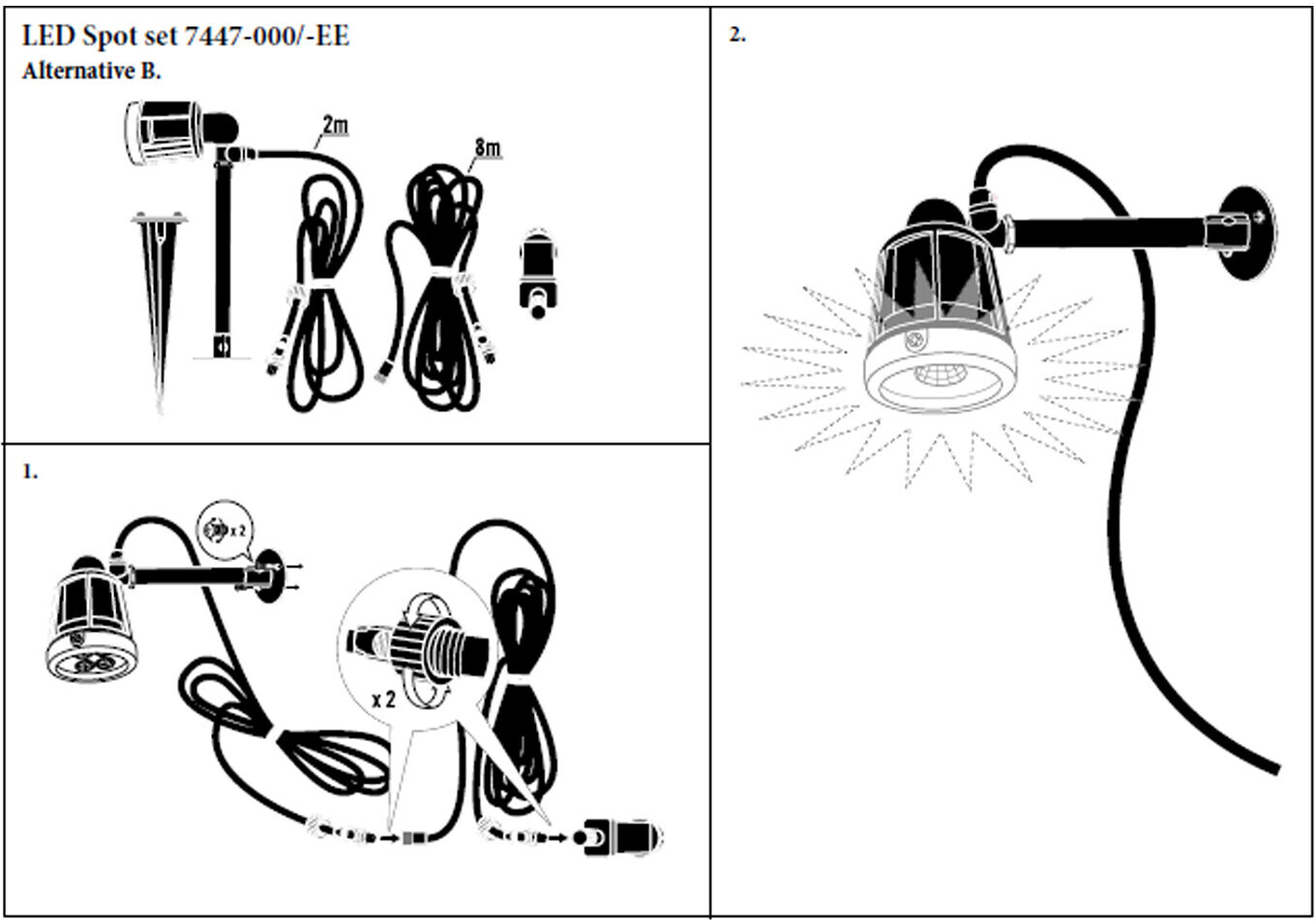 LED Spot set 7447-000/-EE
Alternative B.

2m
8m

1.

x 2
x 2

2.