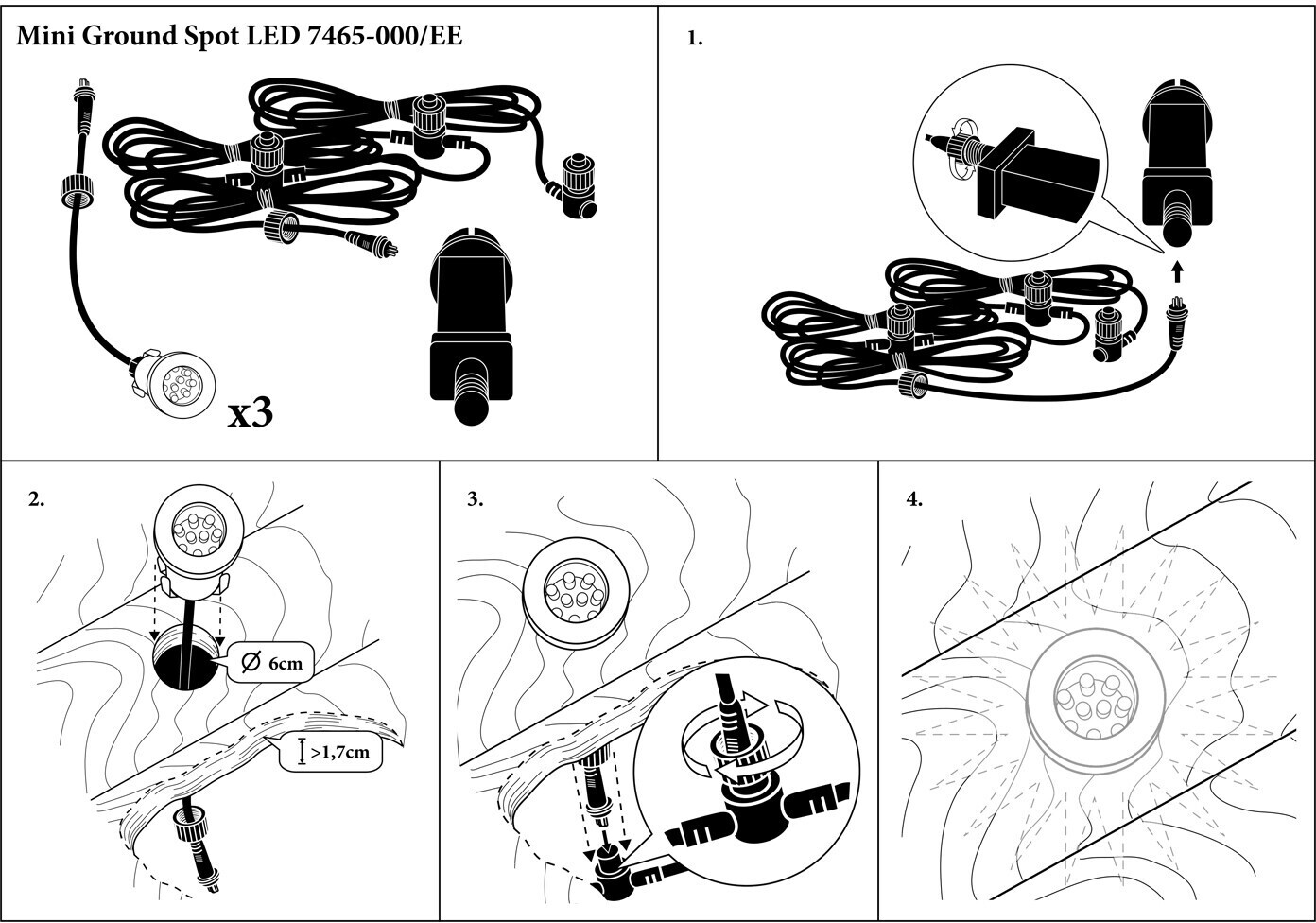 Mini Ground Spot LED 7465-000/EE

x3

1.

2.

Ø 6cm

>1,7cm

3.

4.