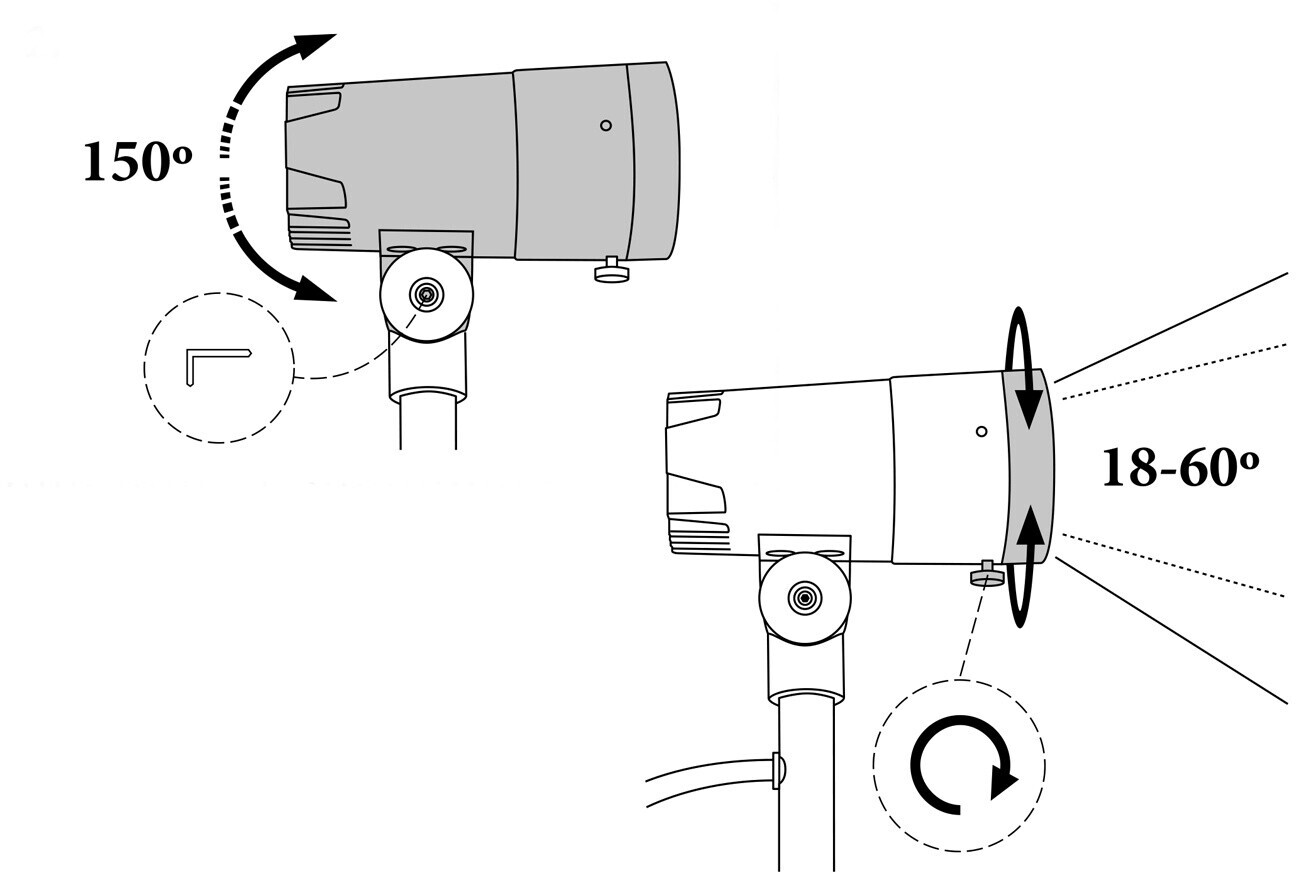 150º

18-60º