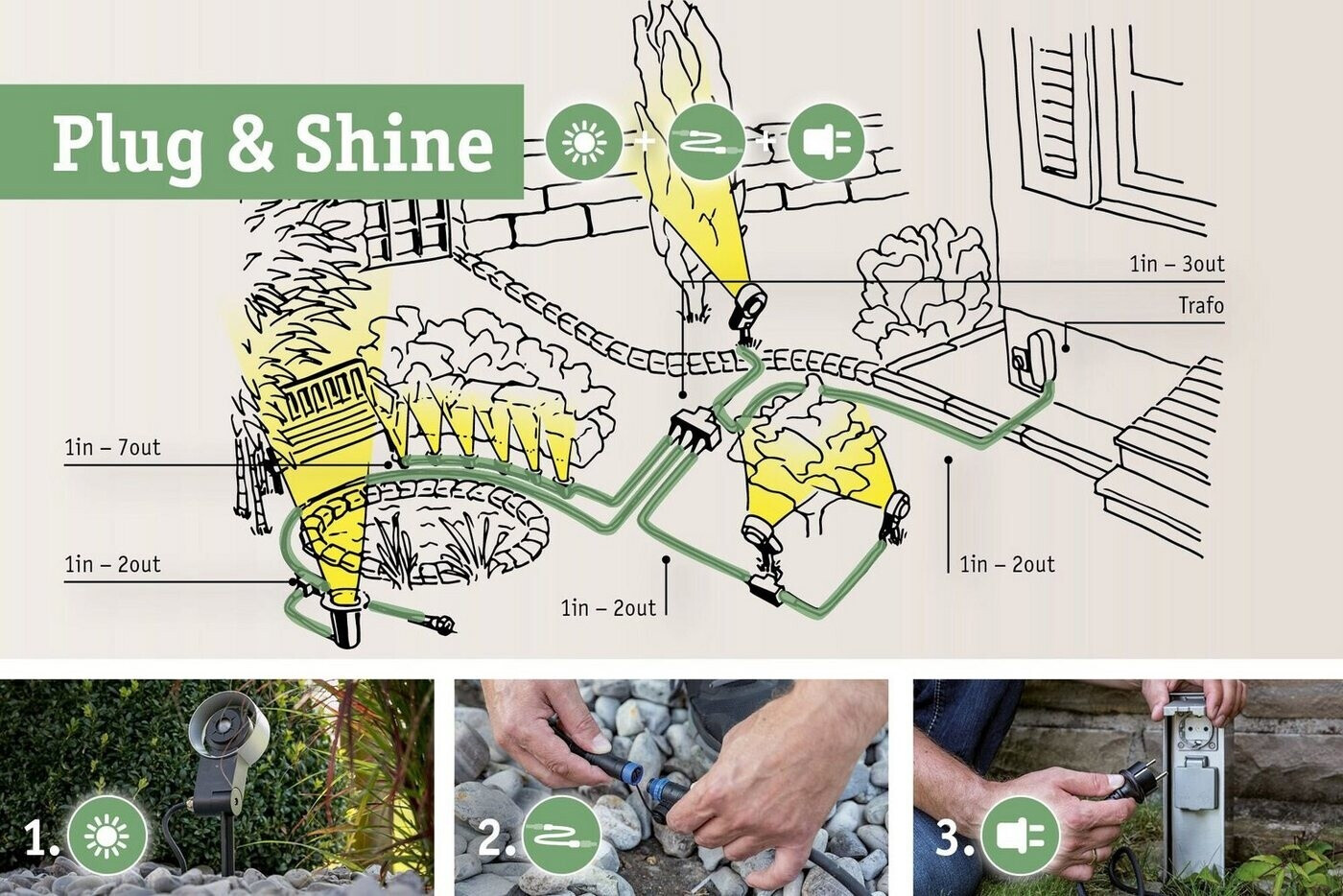 Plug & Shine

+ +

1in – 3out

Trafo

1in – 7out

1in – 2out

1in – 2out

1in – 2out

1.

2.

3.