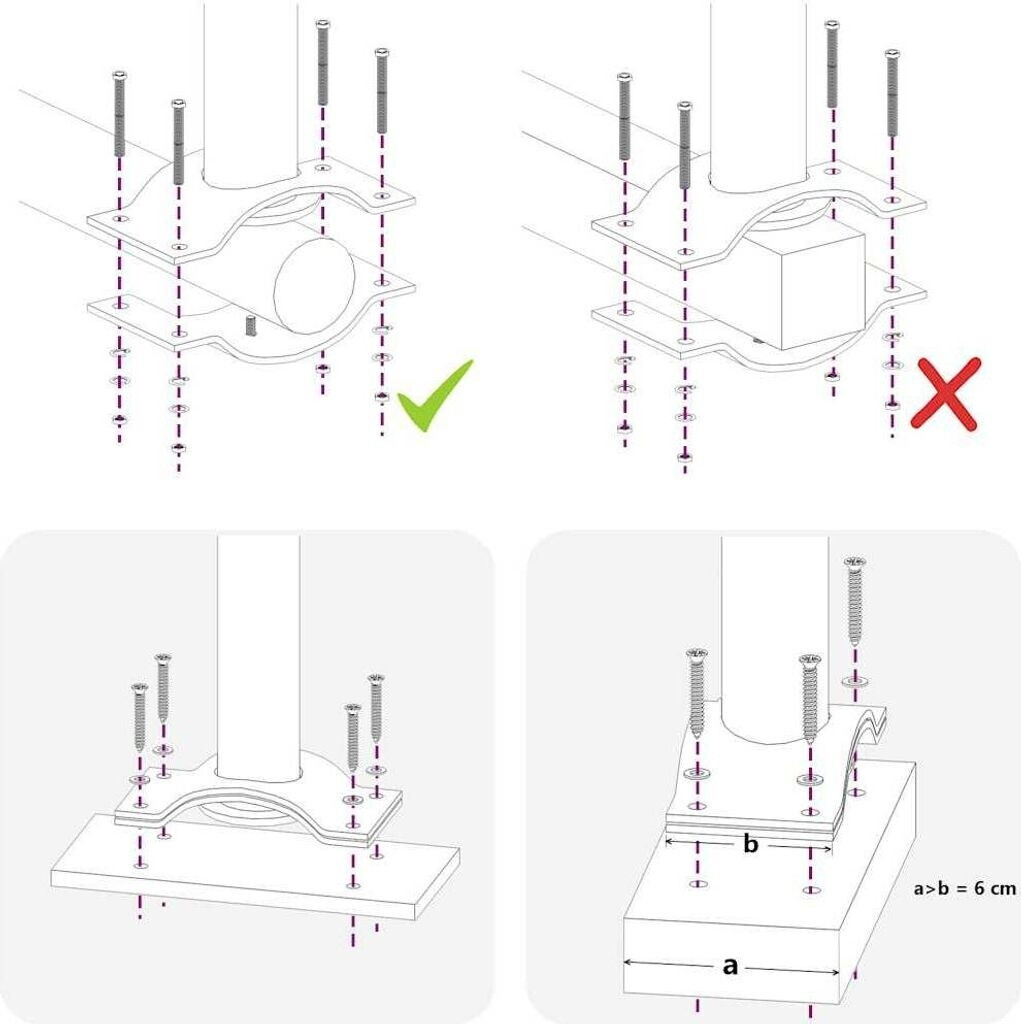 b

a>b = 6 cm

a