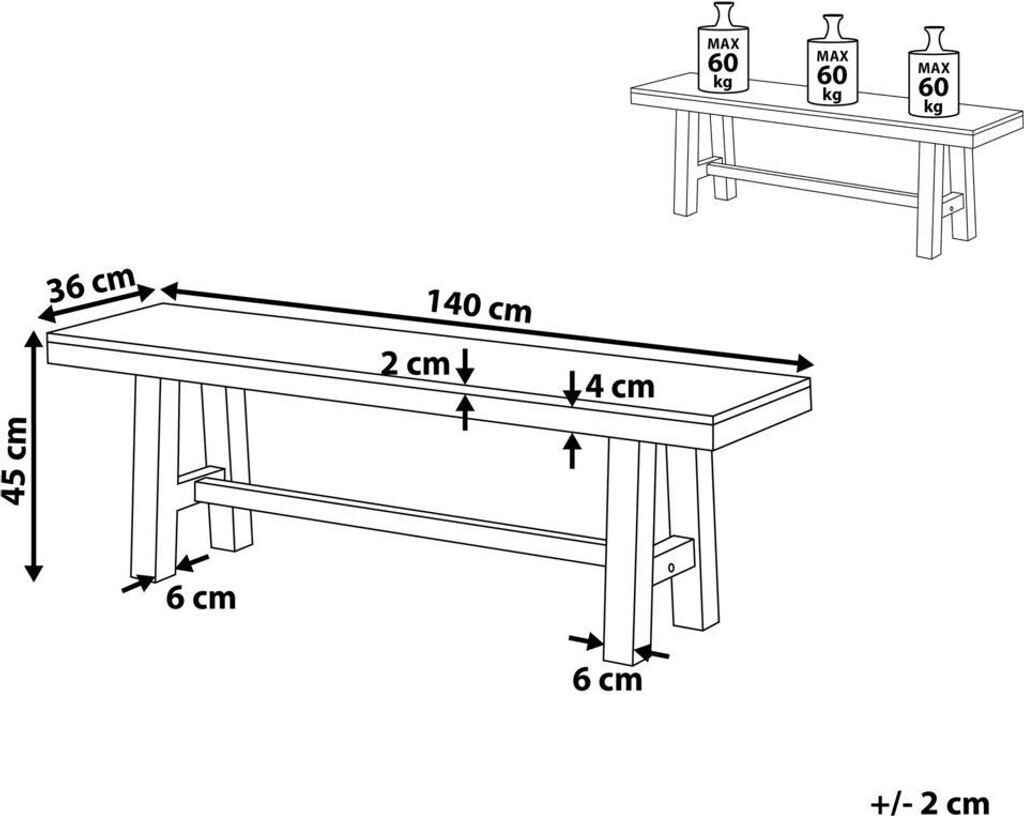 MAX
60
kg

MAX
60
kg

MAX
60
kg

36 cm

140 cm

2 cm

4 cm

45 cm

6 cm

6 cm

+/- 2 cm