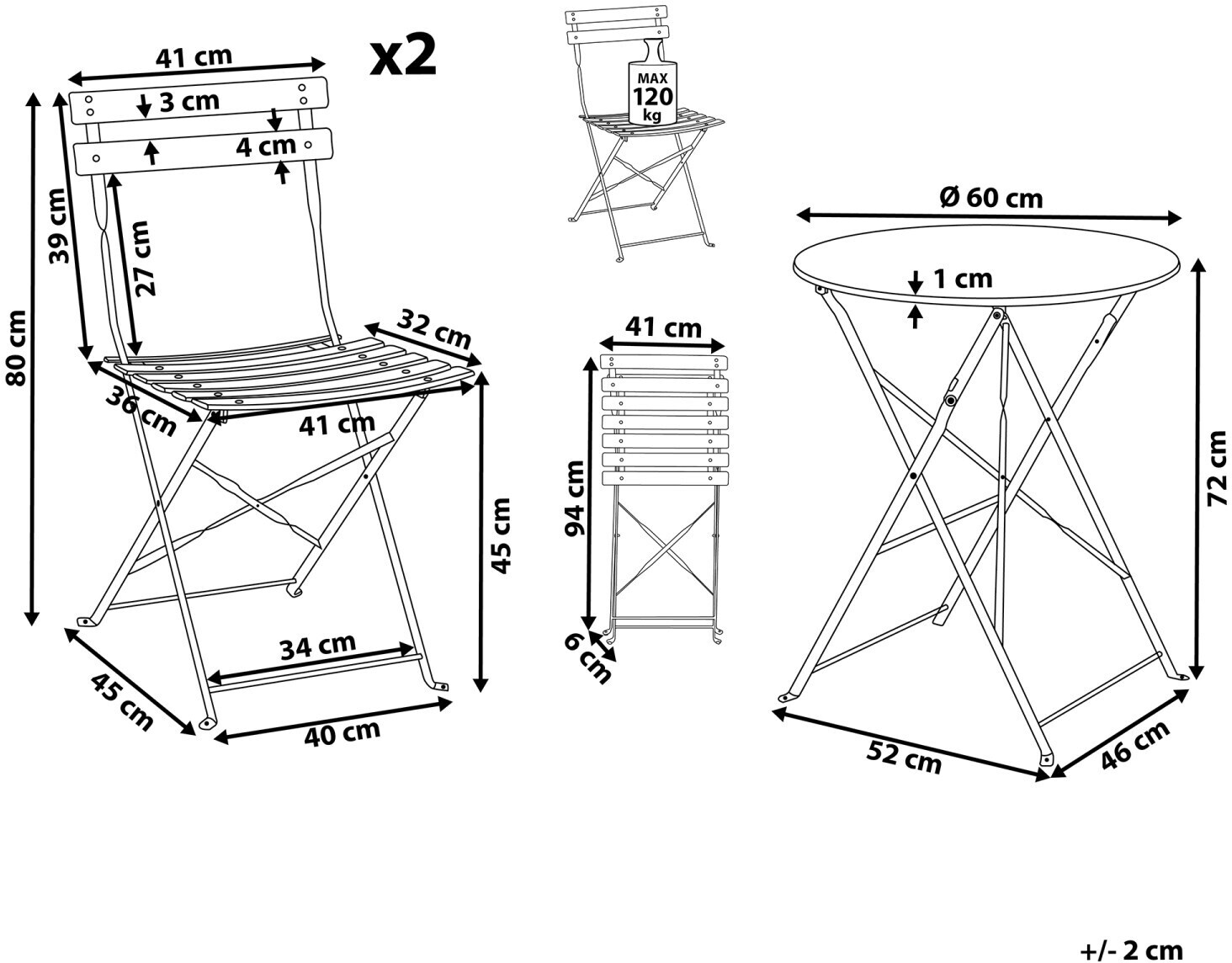 41 cm
x2
3 cm
4 cm
39 cm
27 cm
80 cm
32 cm
36 cm
41 cm
45 cm
34 cm
45 cm
40 cm

MAX
120
kg

41 cm
94 cm
6 cm

Ø 60 cm
1 cm
72 cm
52 cm
46 cm

+/- 2 cm