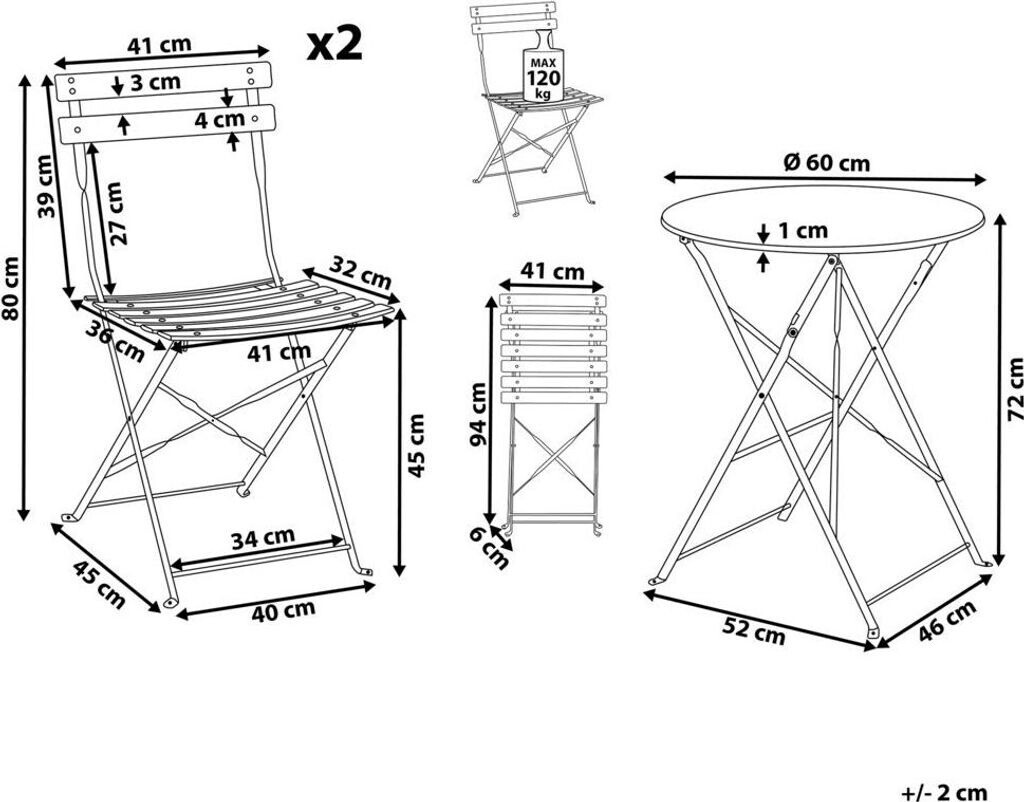 41 cm
x2
3 cm
4 cm
80 cm
39 cm
27 cm
32 cm
36 cm
41 cm
45 cm
34 cm
45 cm
40 cm
MAX
120
kg
41 cm
94 cm
6 cm
Ø 60 cm
1 cm
72 cm
52 cm
46 cm
+/- 2 cm