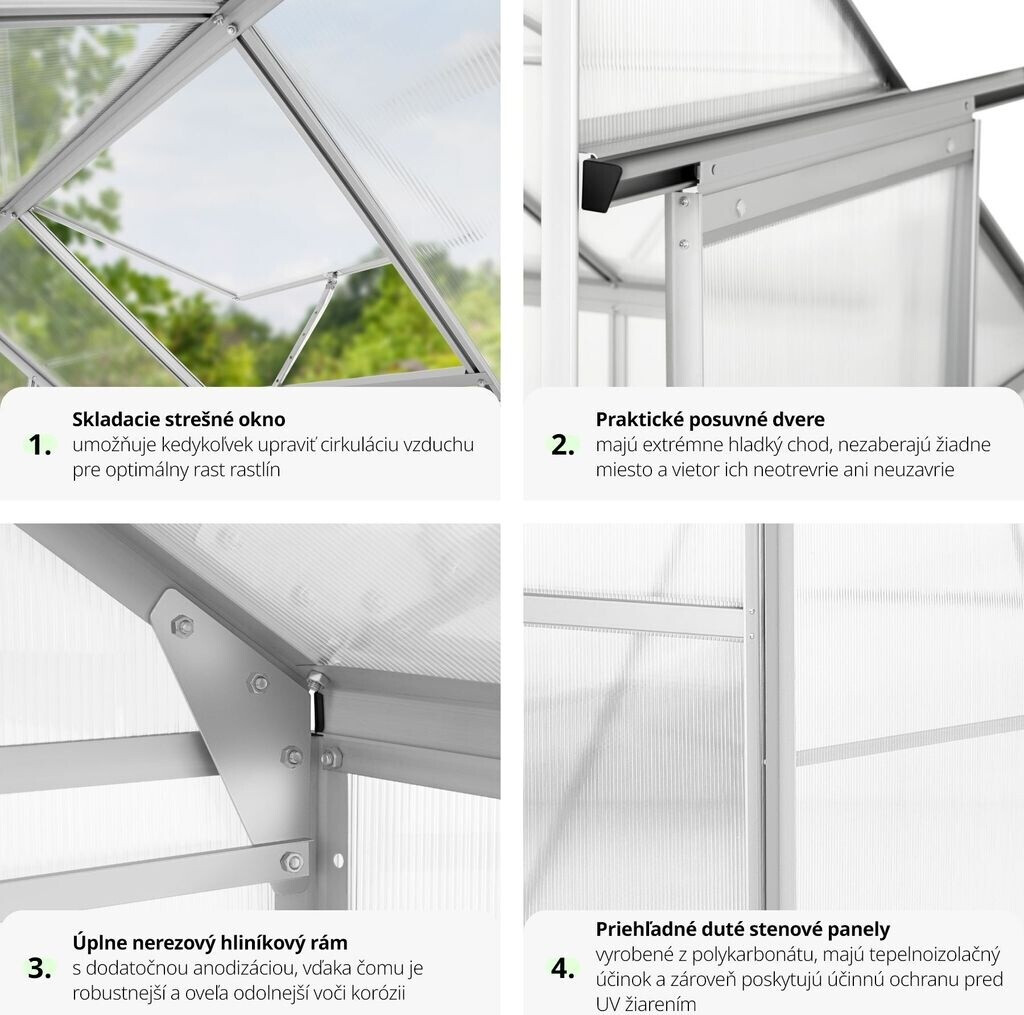 1.
Skladacie strešné okno
umožňuje kedykoľvek upraviť cirkuláciu vzduchu pre optimálny rast rastlín

2.
Praktické posuvné dvere
majú extrémne hladký chod, nezaberajú žiadne miesto a vietor ich neotrevrie ani neuzavrie

3.
Úplne nerezový hliníkový rám
s dodatočnou anodizáciou, vďaka čomu je robustnejší a oveľa odolnejší voči korózii

4.
Priehľadné duté stenové panely
vyrobené z polykarbonátu, majú tepelnoizolačný účinok a zároveň poskytujú účinnú ochranu pred UV žiarením