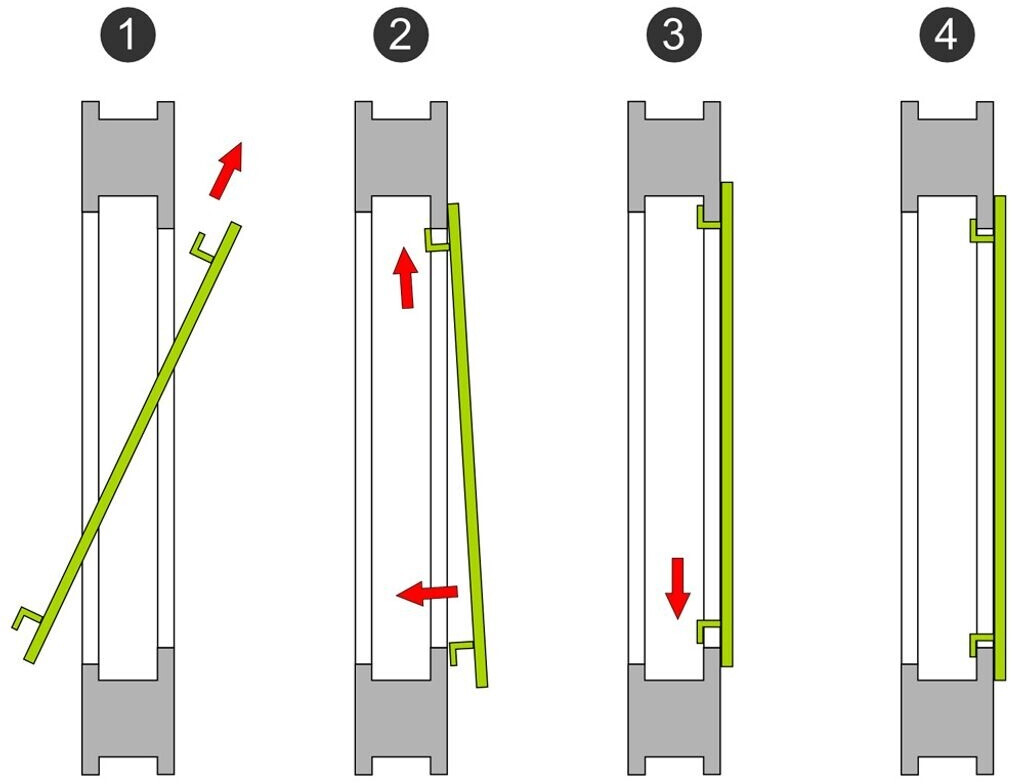 1
2
3
4