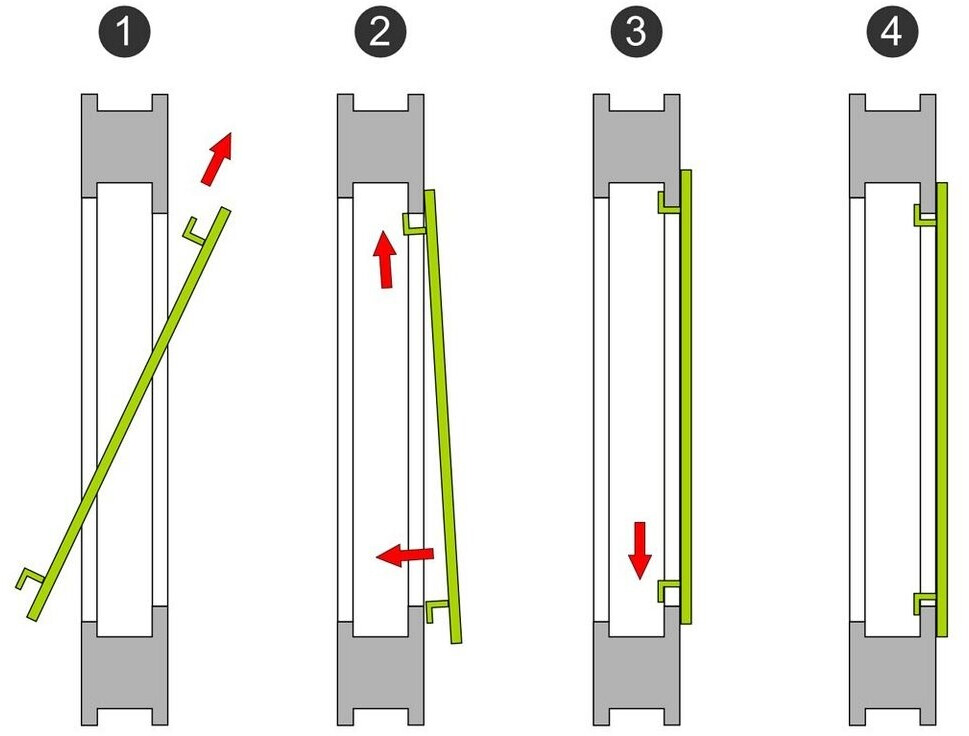 1
2
3
4