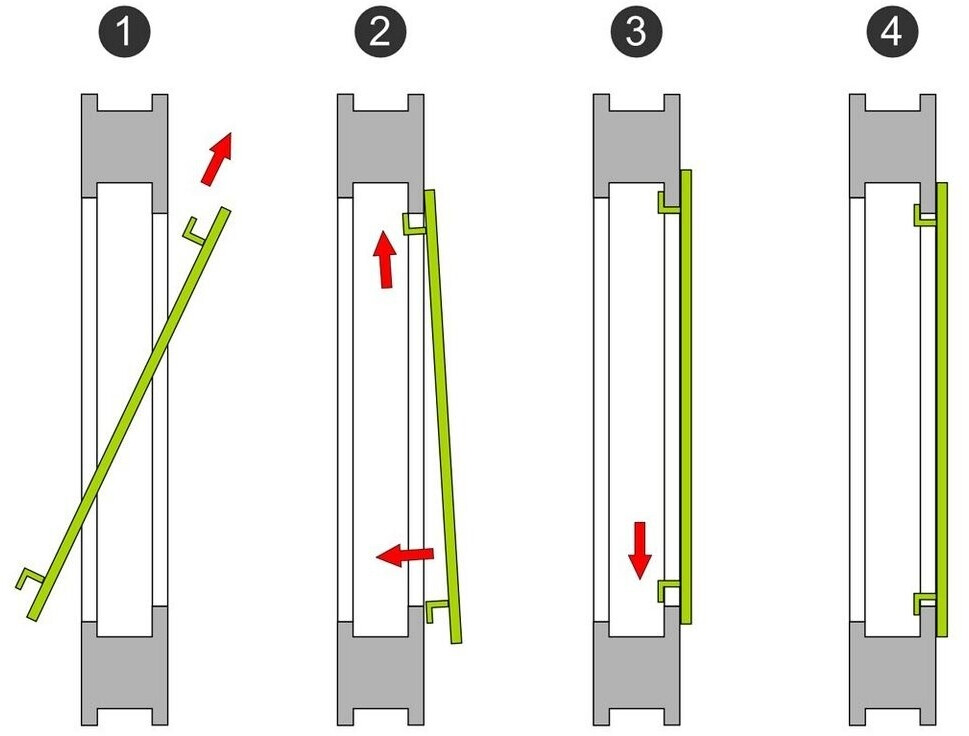 1

2

3

4