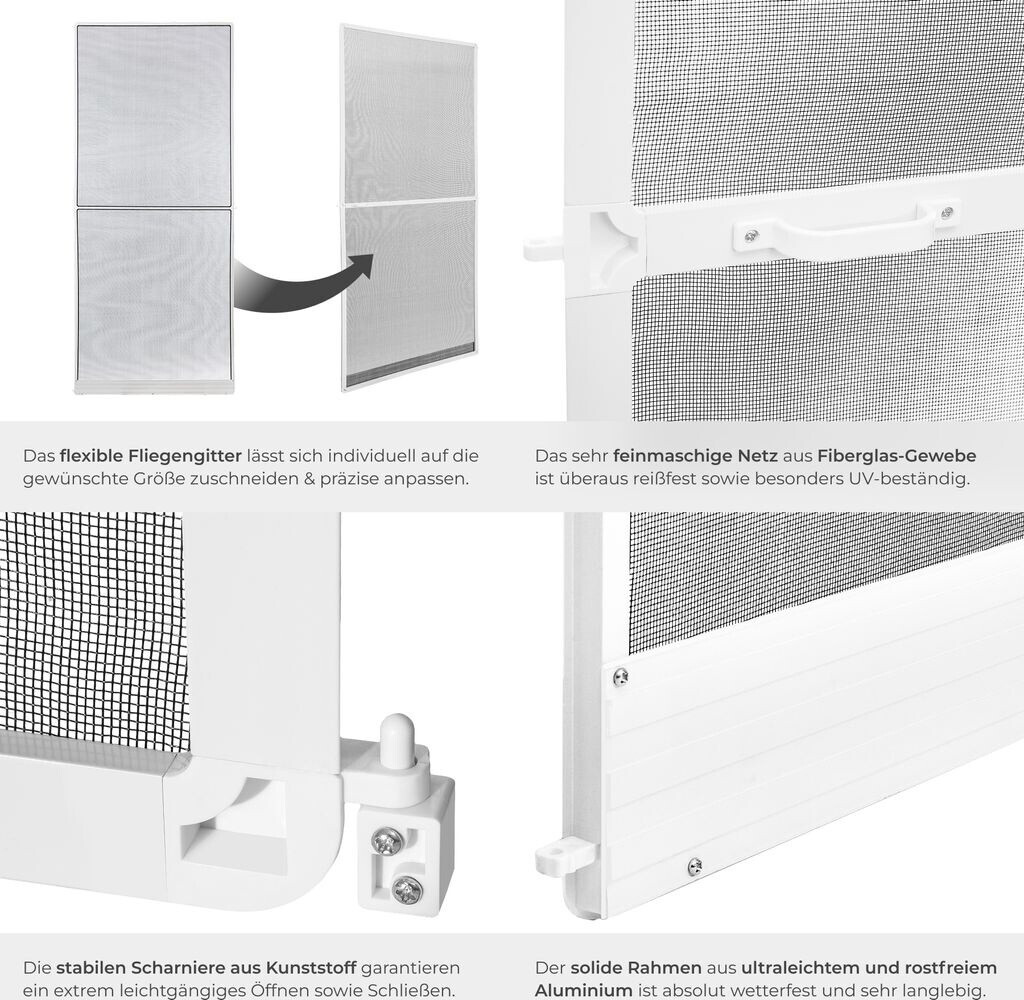 Das flexible Fliegengitter lässt sich individuell auf die gewünschte Größe zuschneiden & präzise anpassen.

Das sehr feinmaschige Netz aus Fiberglas-Gewebe ist überaus reißfest sowie besonders UV-beständig.

Die stabilen Scharniere aus Kunststoff garantieren ein extrem leichtgängiges Öffnen sowie Schließen.

Der solide Rahmen aus ultraleichtem und rostfreiem Aluminium ist absolut wetterfest und sehr langlebig.