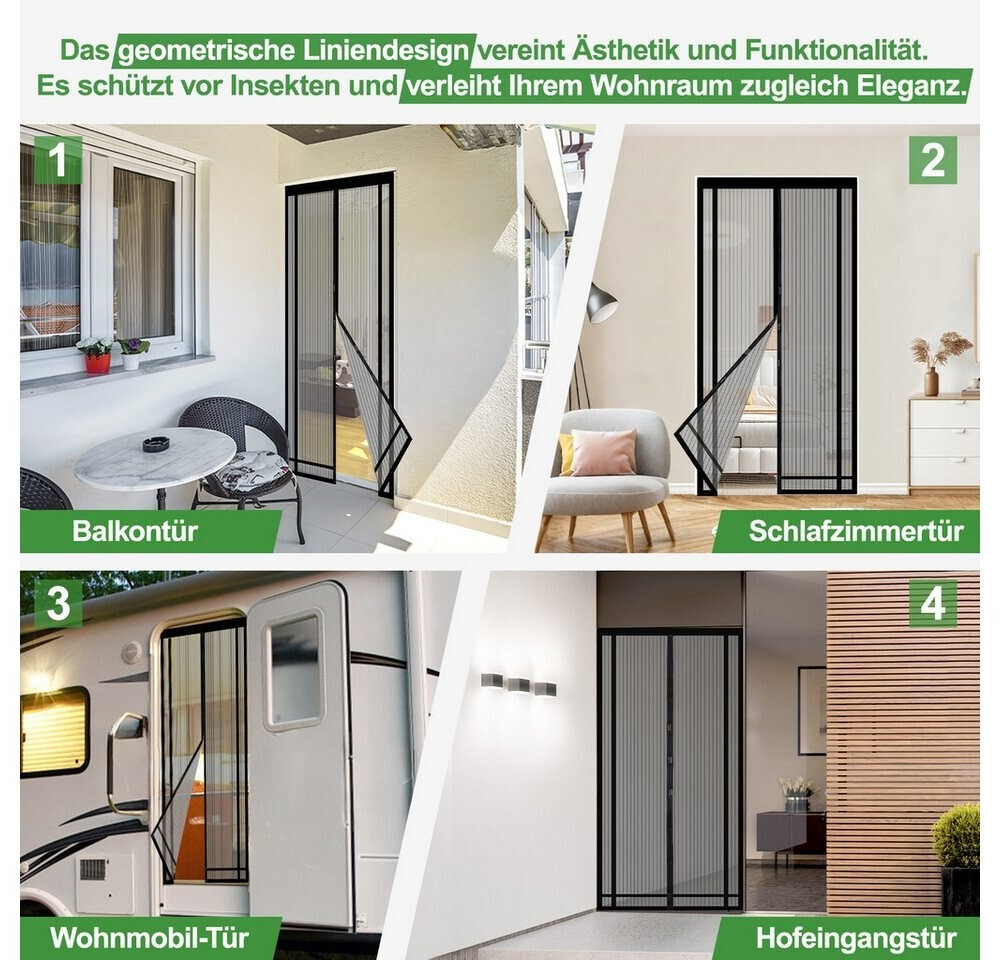 Das geometrische Liniendesign vereint Ästhetik und Funktionalität. Es schützt vor Insekten und verleiht Ihrem Wohnraum zugleich Eleganz.

1

Balkontür

2

Schlafzimmertür

3

Wohnmobil-Tür

4

Hofeingangstür