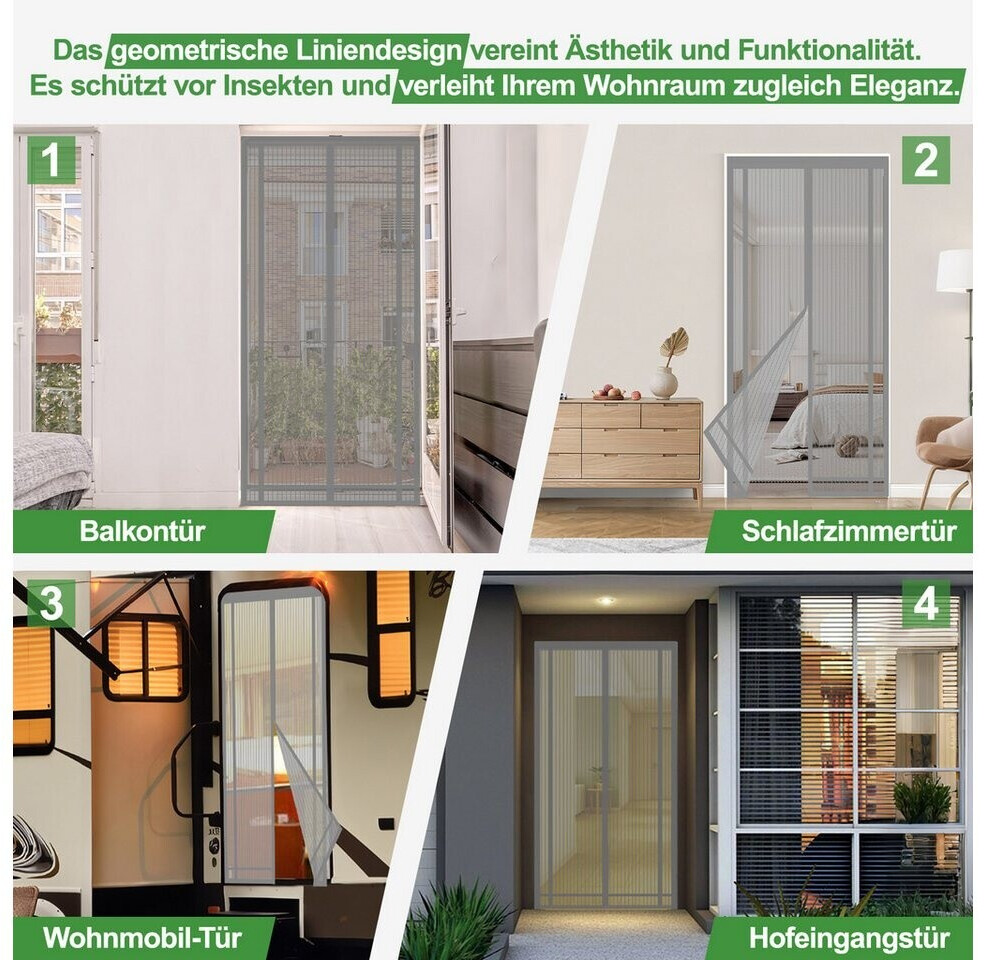 Das geometrische Liniendesign vereint Ästhetik und Funktionalität. Es schützt vor Insekten und verleiht Ihrem Wohnraum zugleich Eleganz.

1
Balkontür

2
Schlafzimmertür

3
Wohnmobil-Tür

4
Hofeingangstür