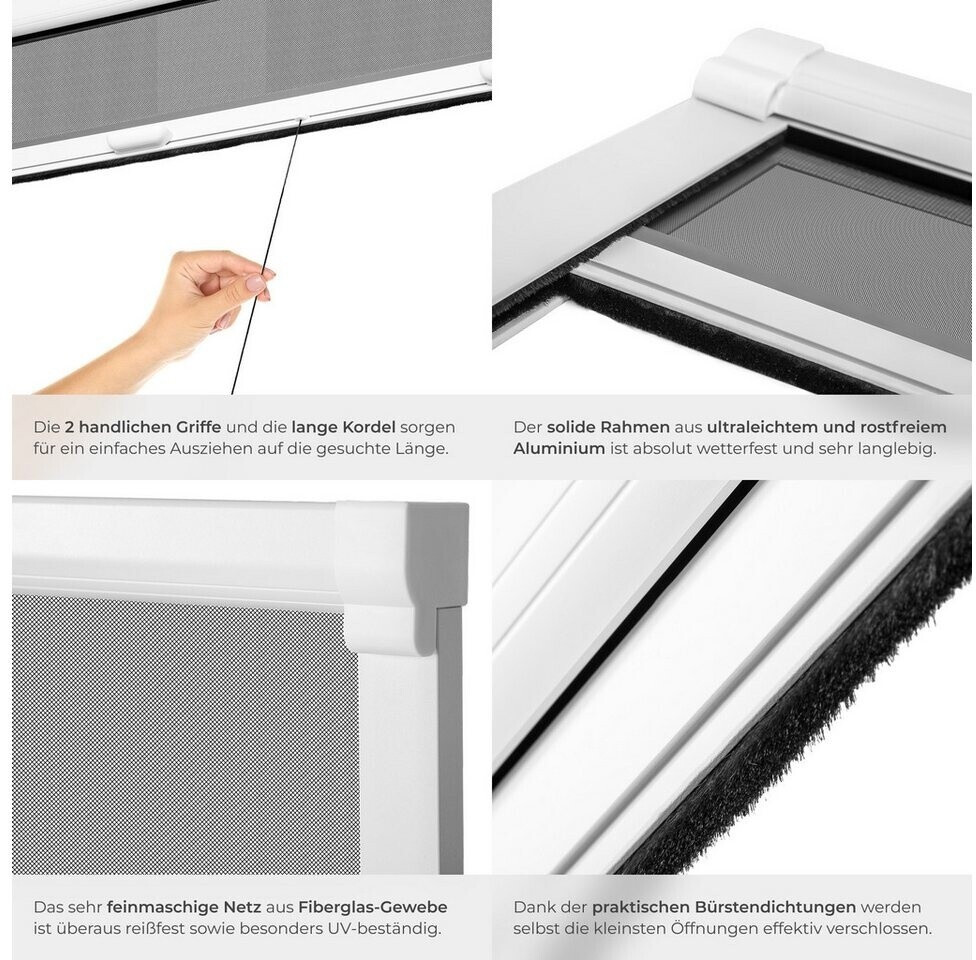 Die 2 handlichen Griffe und die lange Kordel sorgen für ein einfaches Ausziehen auf die gesuchte Länge.

Der solide Rahmen aus ultraleichtem und rostfreiem Aluminium ist absolut wetterfest und sehr langlebig.

Das sehr feinmaschige Netz aus Fiberglas-Gewebe ist überaus reißfest sowie besonders UV-beständig.

Dank der praktischen Bürstendichtungen werden selbst die kleinsten Öffnungen effektiv verschlossen.