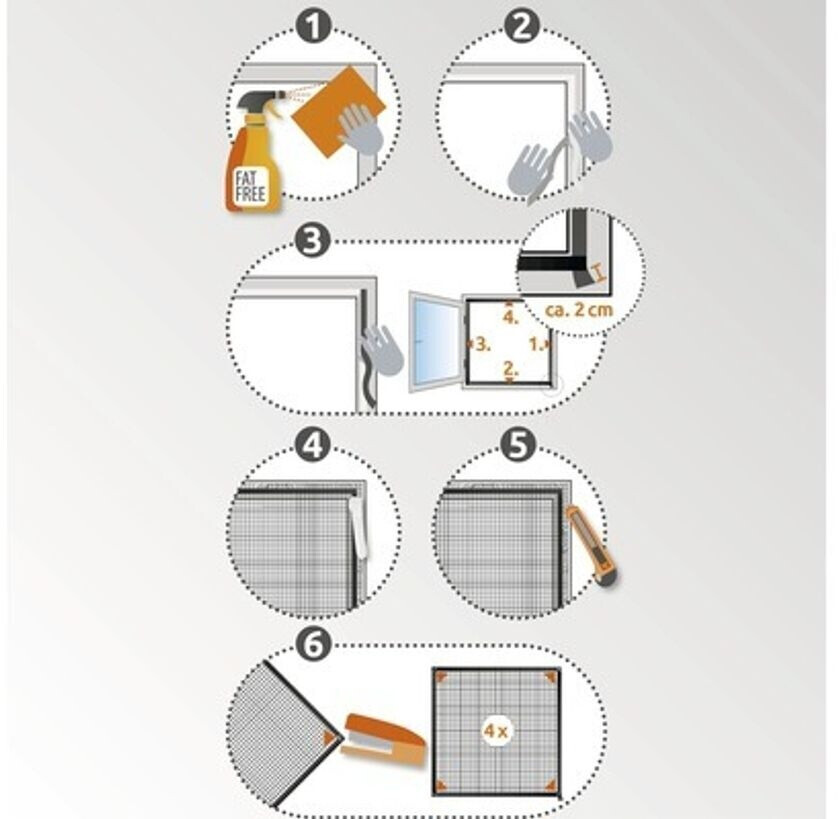 1

FAT FREE

2

3

ca. 2 cm

4.

3.

1.

2.

4

5

6

4 x