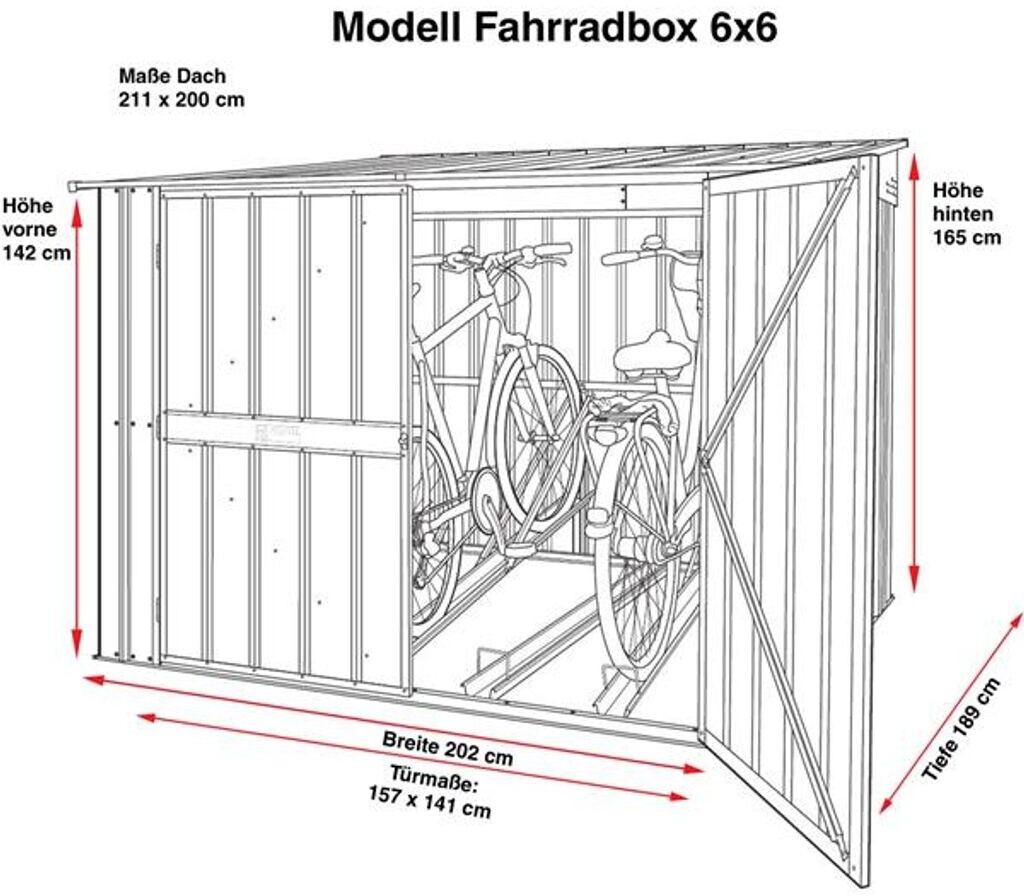 Modell Fahrradbox 6x6

Maße Dach
211 x 200 cm

Höhe
vorne
142 cm

Höhe
hinten
165 cm

Breite 202 cm

Türmaße:
157 x 141 cm

Tiefe 189 cm