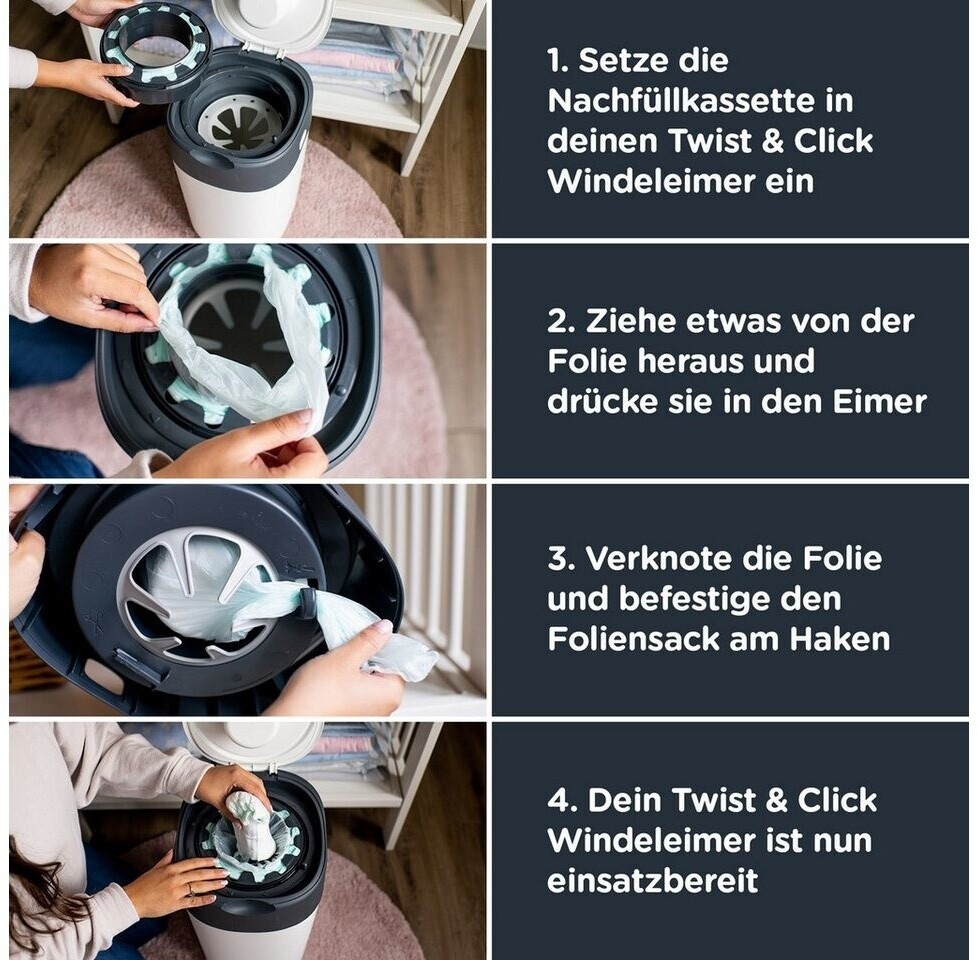 1. Setze die Nachfüllkassette in deinen Twist & Click Windeleimer ein

2. Ziehe etwas von der Folie heraus und drücke sie in den Eimer

3. Verknote die Folie und befestige den Foliensack am Haken

4. Dein Twist & Click Windeleimer ist nun einsatzbereit