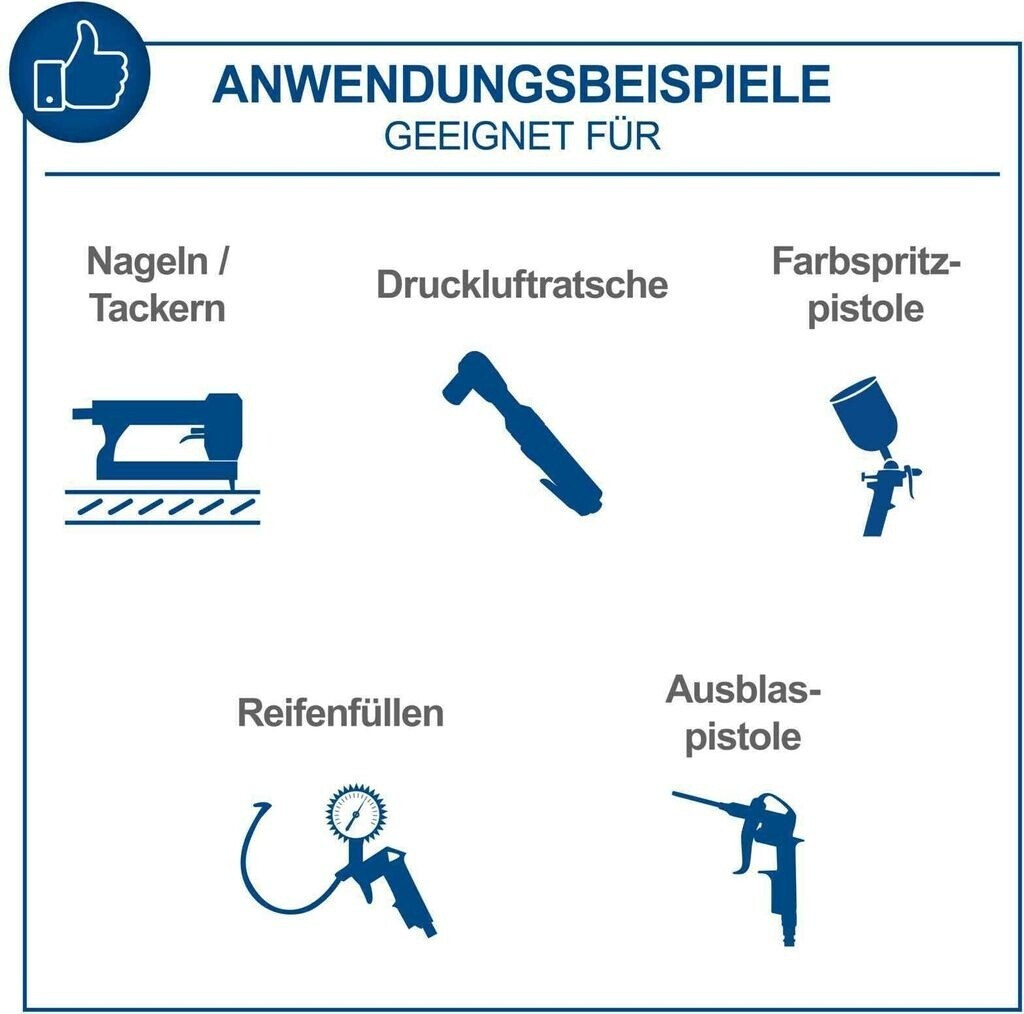 ANWENDUNGSBEISPIELE
GEEIGNET FÜR

Nageln / Tackern

Druckluftratsche

Farbspritzpistole

Reifenfüllen

Ausblaspistole