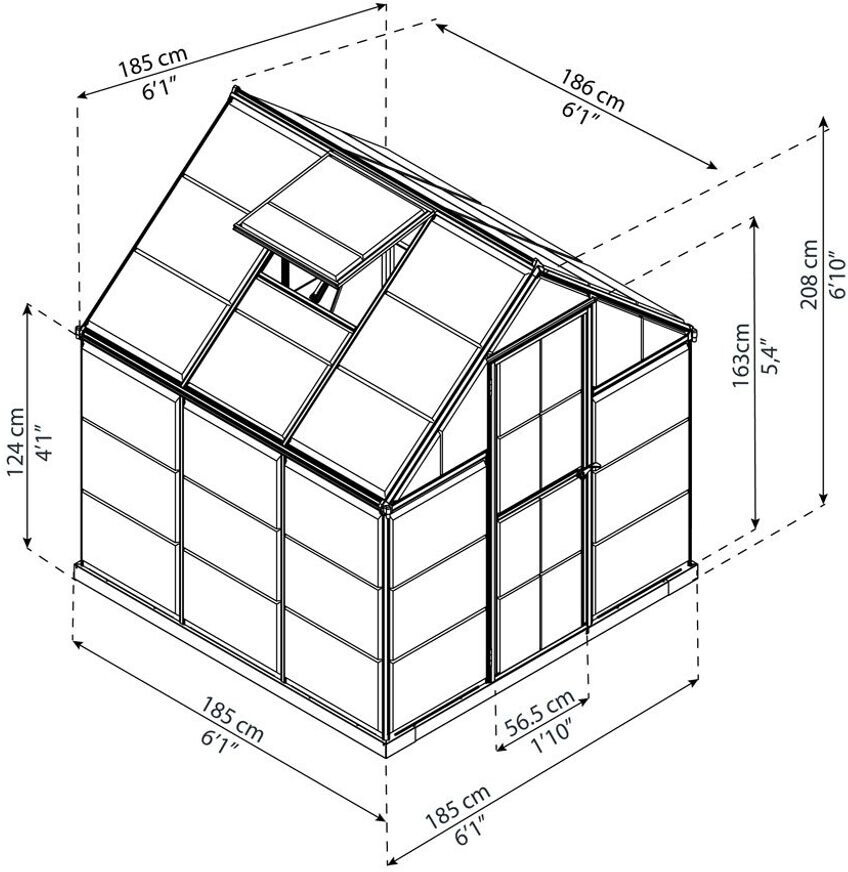 185 cm
6'1"

186 cm
6'1"

208 cm
6'10"

163cm
5,4"

124 cm
4'1"

185 cm
6'1"

56.5 cm
1'10"

185 cm
6'1"