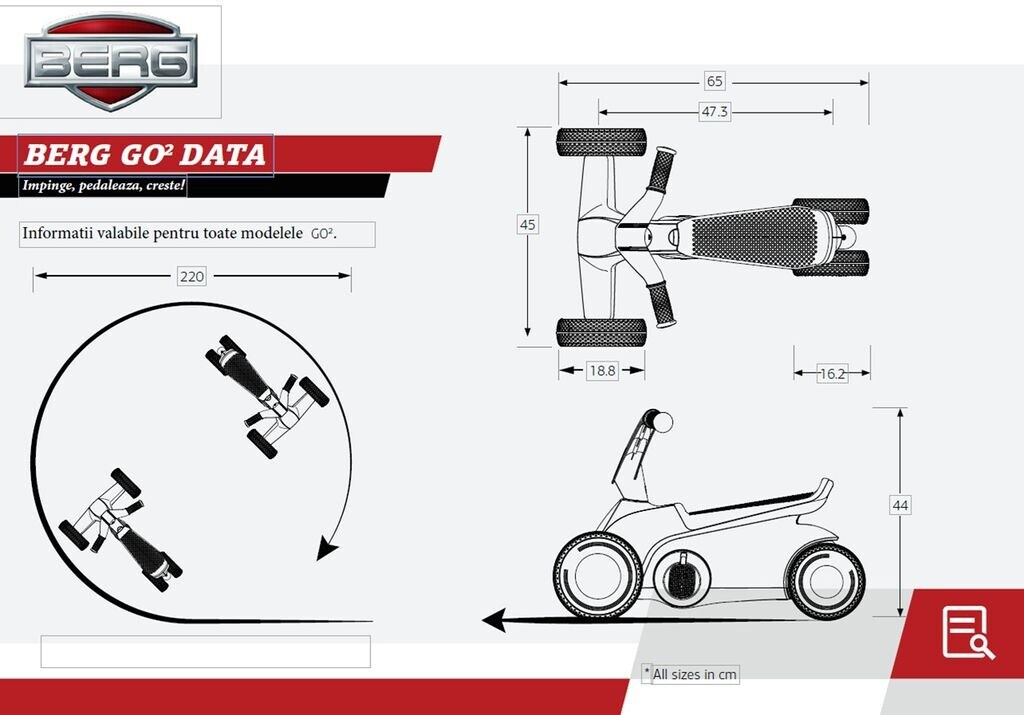 BERG

BERG GO² DATA

Impinge, pedaleaza, creste!

Informatii valabile pentru toate modelele GO².

220

65

47.3

45

18.8

16.2

44

* All sizes in cm