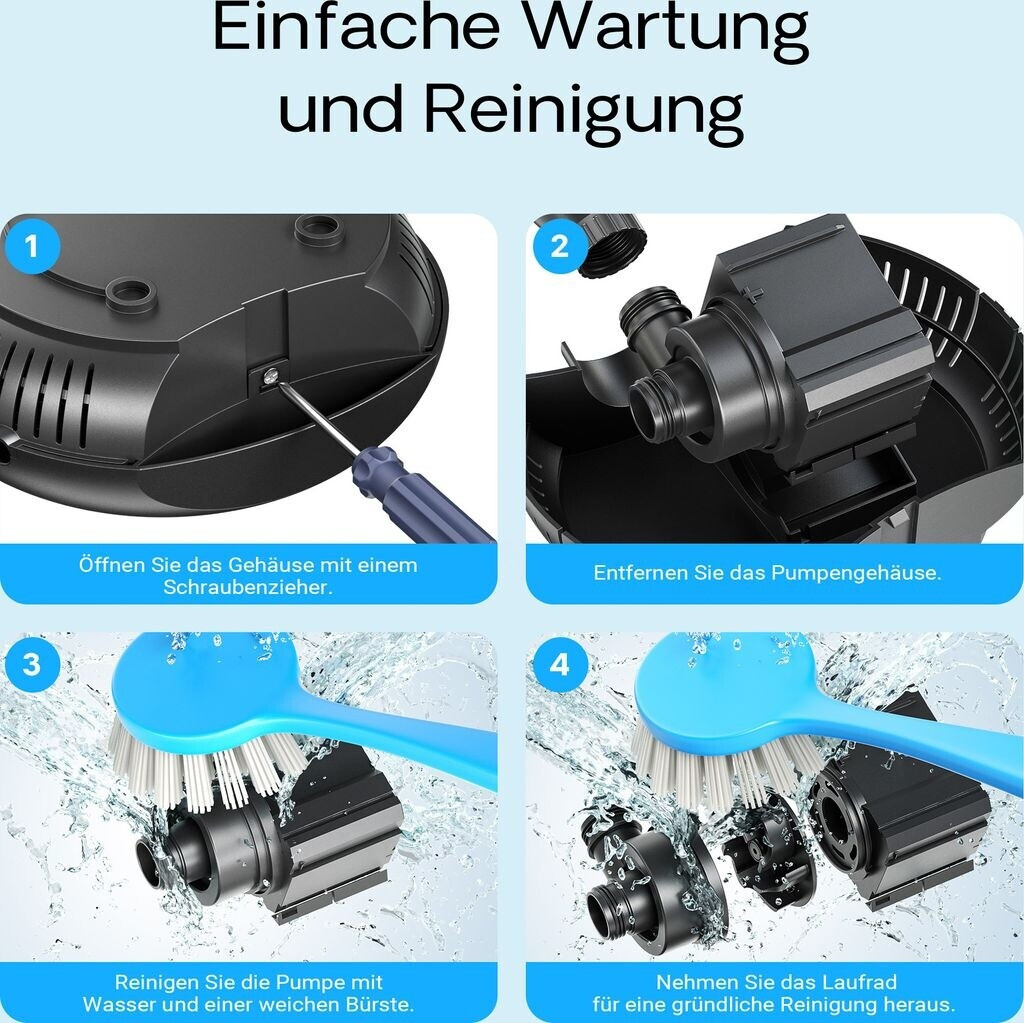 Einfache Wartung und Reinigung

1

Öffnen Sie das Gehäuse mit einem Schraubenzieher.

2

Entfernen Sie das Pumpengehäuse.

3

Reinigen Sie die Pumpe mit Wasser und einer weichen Bürste.

4

Nehmen Sie das Laufrad für eine gründliche Reinigung heraus.