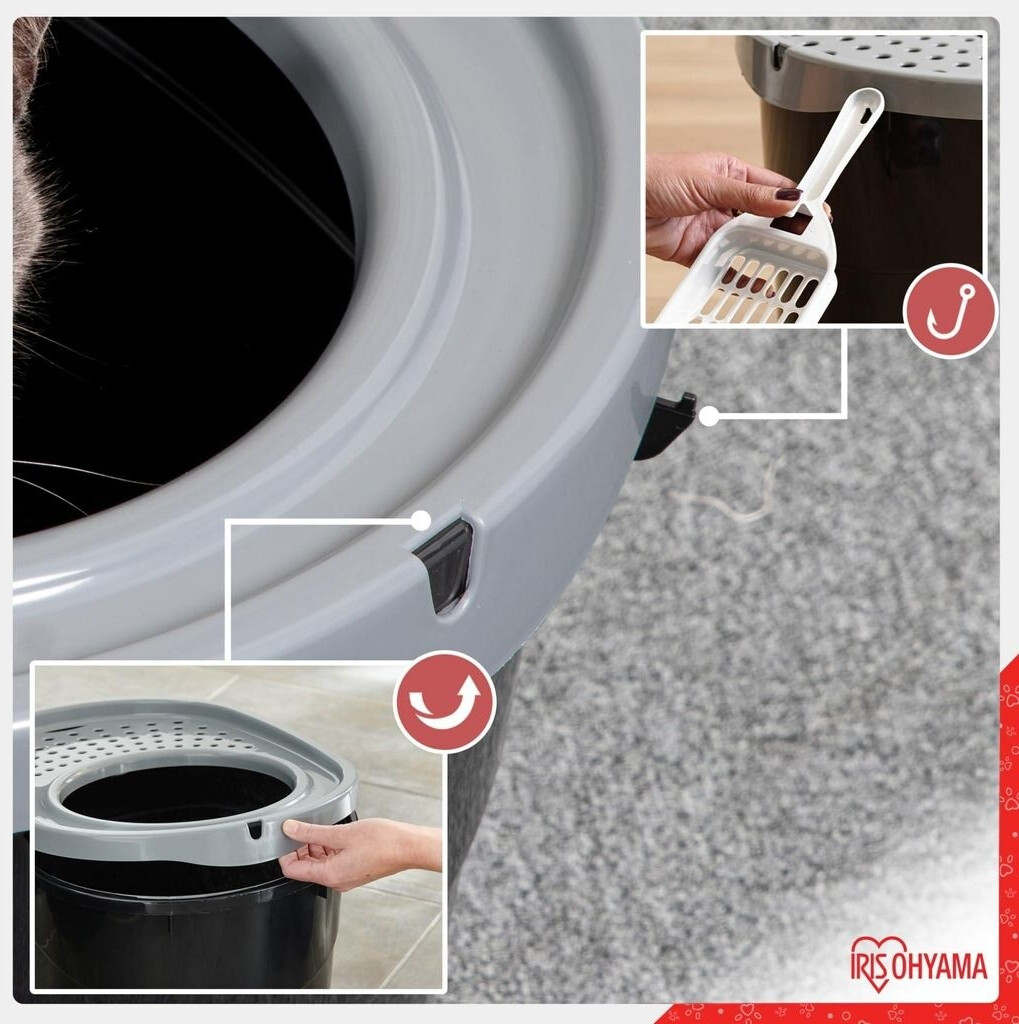 IRIS OHYAMA