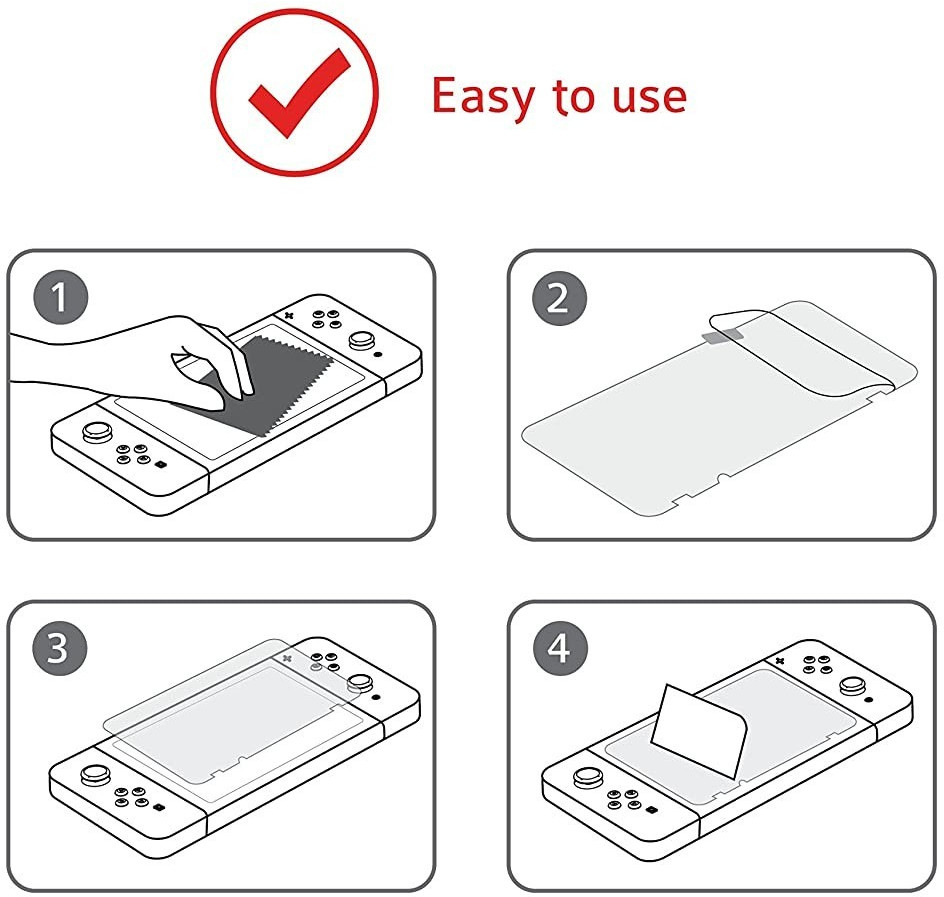 Easy to use

1

2

3

4