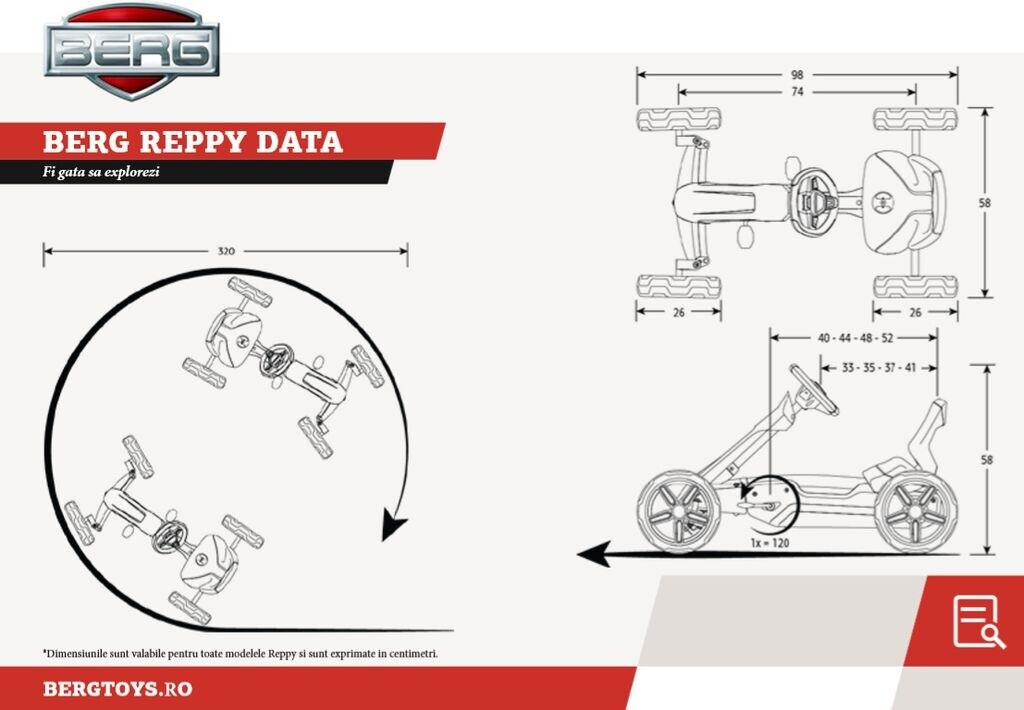 BERG

BERG REPPY DATA

Fi gata sa explorezi

320

98

74

58

26

26

40 - 44 - 48 - 52

33 - 35 - 37 - 41

58

1x = 120

*Dimensiunile sunt valabile pentru toate modelele Reppy si sunt exprimate in centimetri.

BERGTOYS.RO