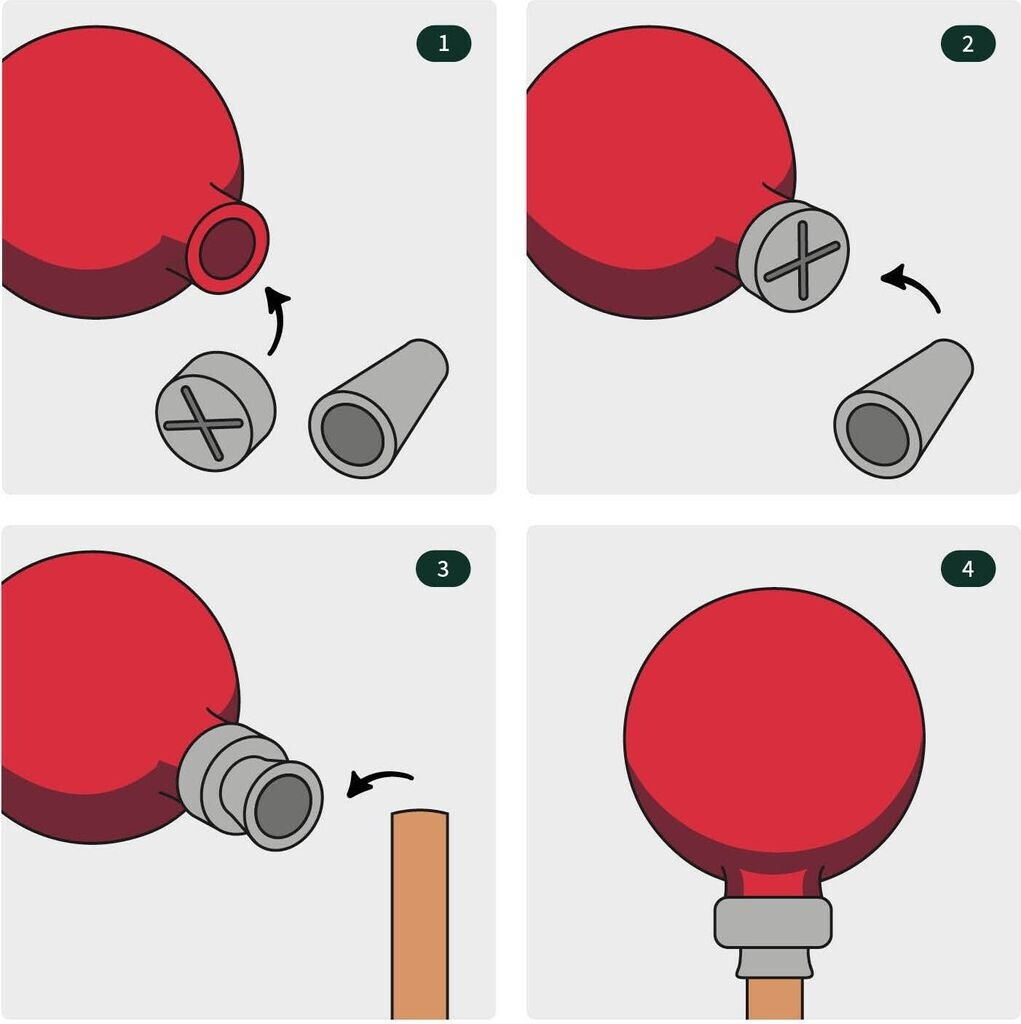 1

2

3

4