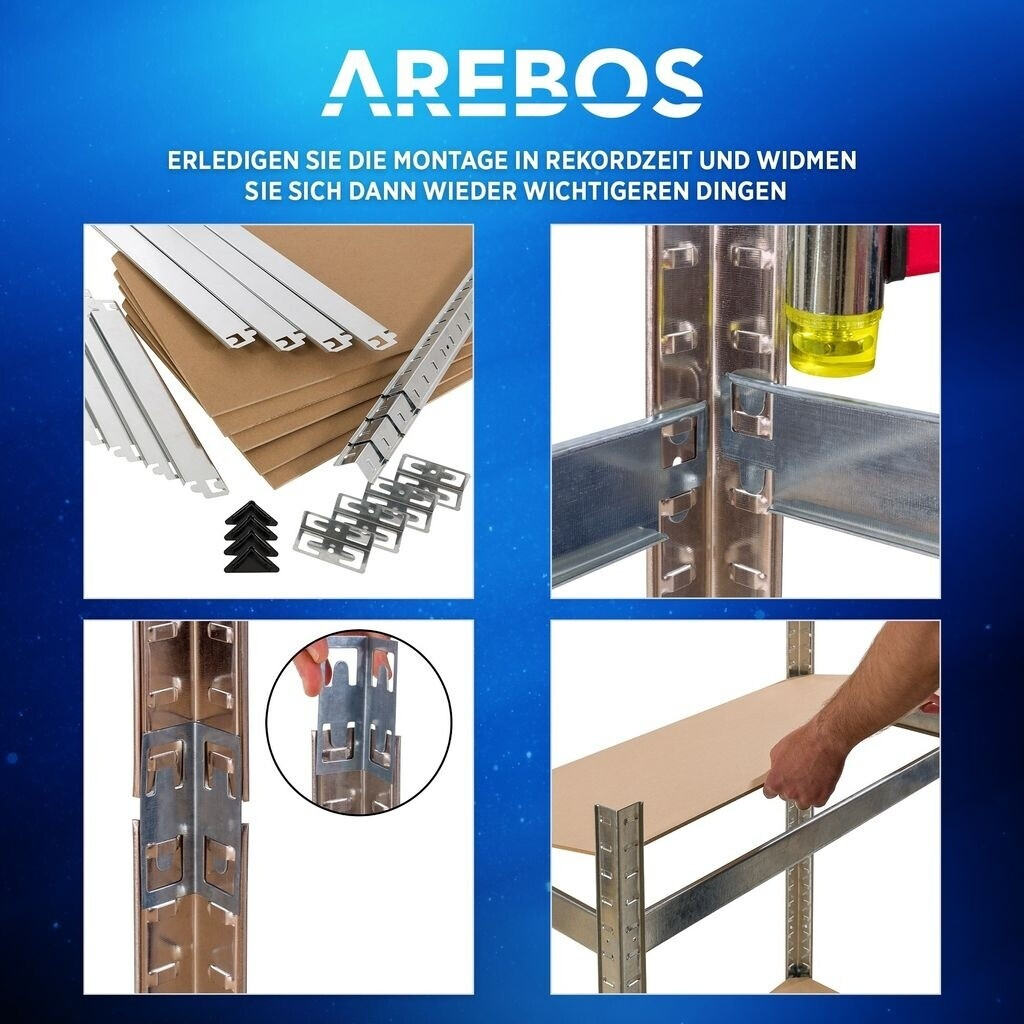 AREBOS

ERLEDIGEN SIE DIE MONTAGE IN REKORDZEIT UND WIDMEN SIE SICH DANN WIEDER WICHTIGEREN DINGEN