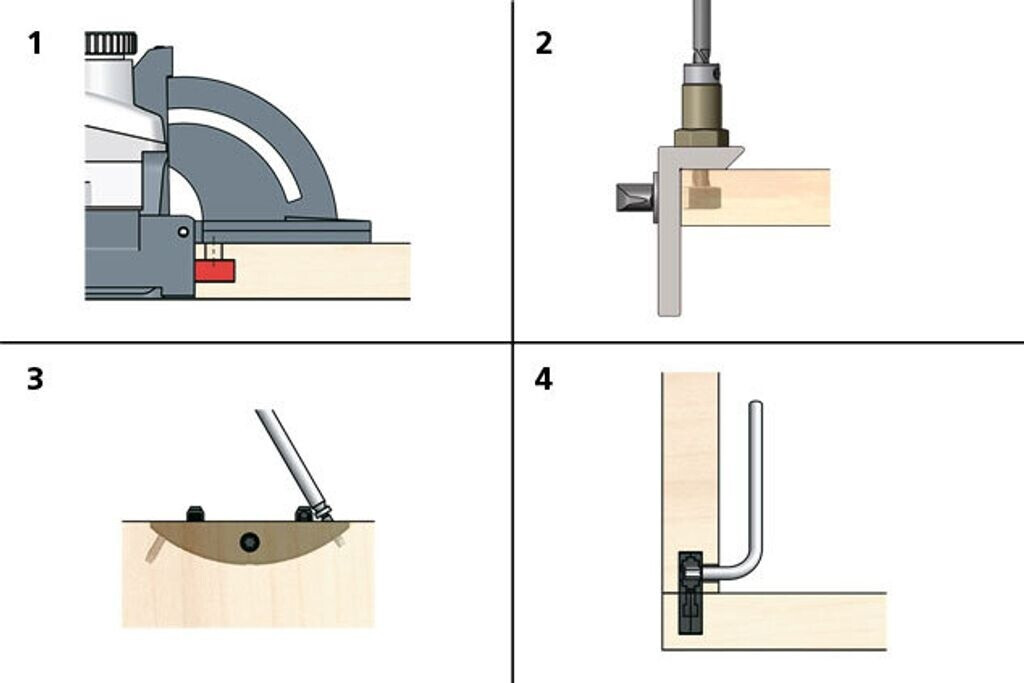 1

2

3

4