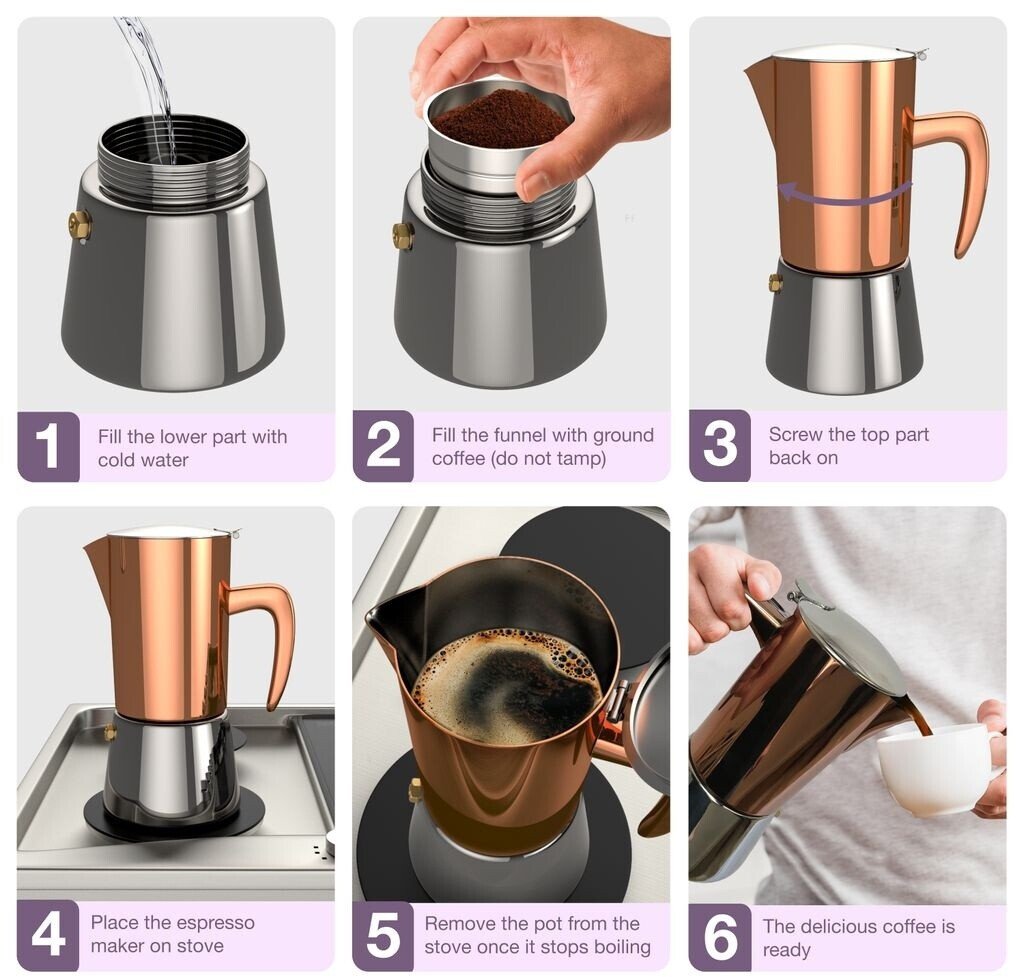 1 Fill the lower part with cold water

2 Fill the funnel with ground coffee (do not tamp)

3 Screw the top part back on

4 Place the espresso maker on stove

5 Remove the pot from the stove once it stops boiling

6 The delicious coffee is ready