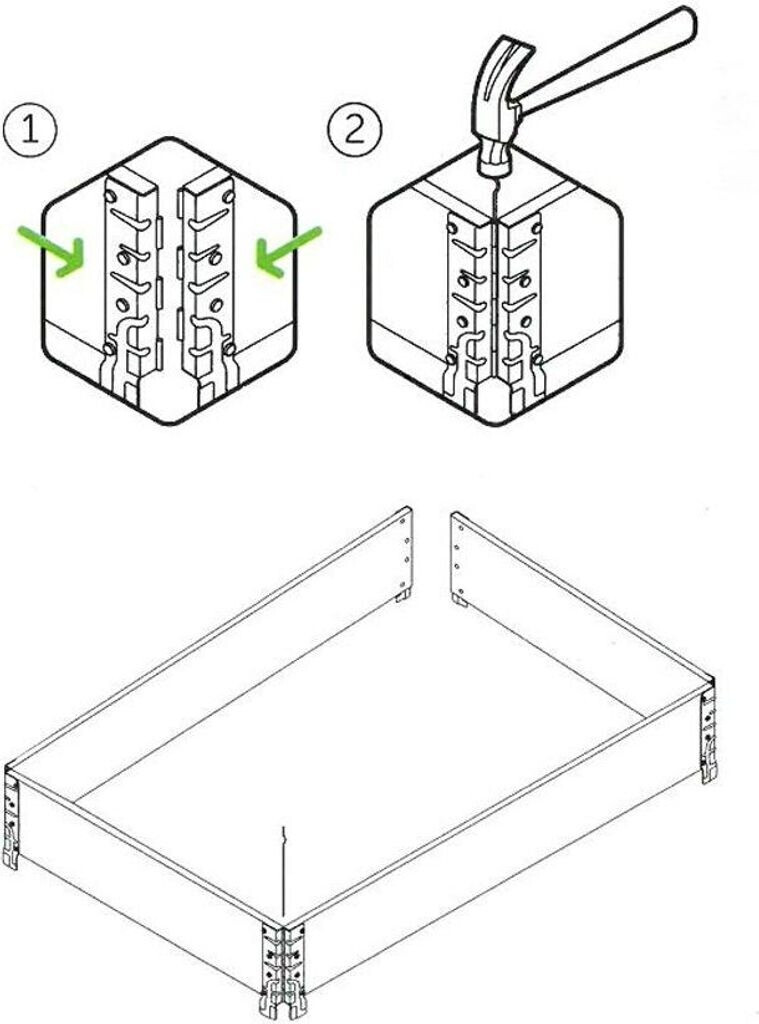 1

2