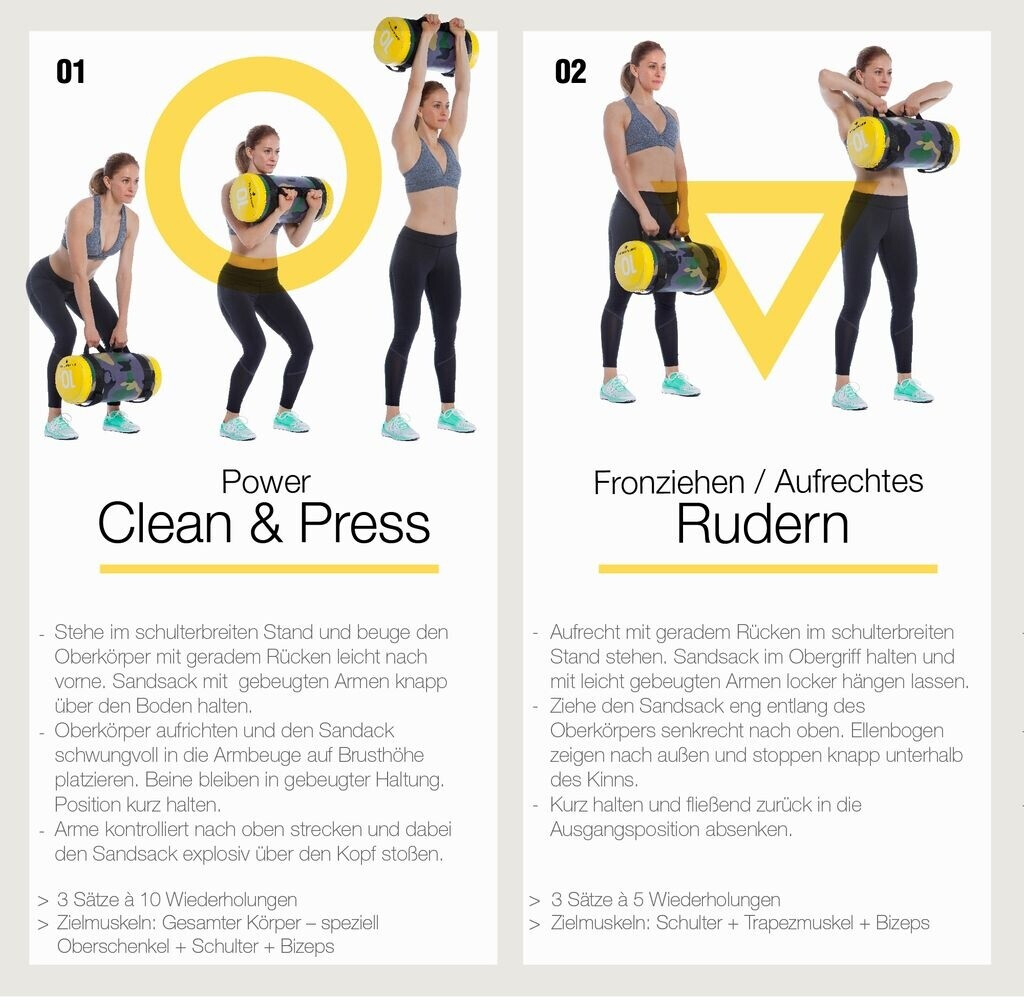 01

Power
Clean & Press

- Stehe im schulterbreiten Stand und beuge den Oberkörper mit geradem Rücken leicht nach vorne. Sandsack mit gebeugten Armen knapp über den Boden halten.
- Oberkörper aufrichten und den Sandack schwungvoll in die Armbeuge auf Brusthöhe platzieren. Beine bleiben in gebeugter Haltung. Position kurz halten.
- Arme kontrolliert nach oben strecken und dabei den Sandsack explosiv über den Kopf stoßen.

> 3 Sätze à 10 Wiederholungen
> Zielmuskeln: Gesamter Körper – speziell Oberschenkel + Schulter + Bizeps

02

Fronziehen / Aufrechtes
Rudern

- Aufrecht mit geradem Rücken im schulterbreiten Stand stehen. Sandsack im Obergriff halten und mit leicht gebeugten Armen locker hängen lassen.
- Ziehe den Sandsack eng entlang des Oberkörpers senkrecht nach oben. Ellenbogen zeigen nach außen und stoppen knapp unterhalb des Kinns.
- Kurz halten und fließend zurück in die Ausgangsposition absenken.

> 3 Sätze à 5 Wiederholungen
> Zielmuskeln: Schulter + Trapezmuskel + Bizeps