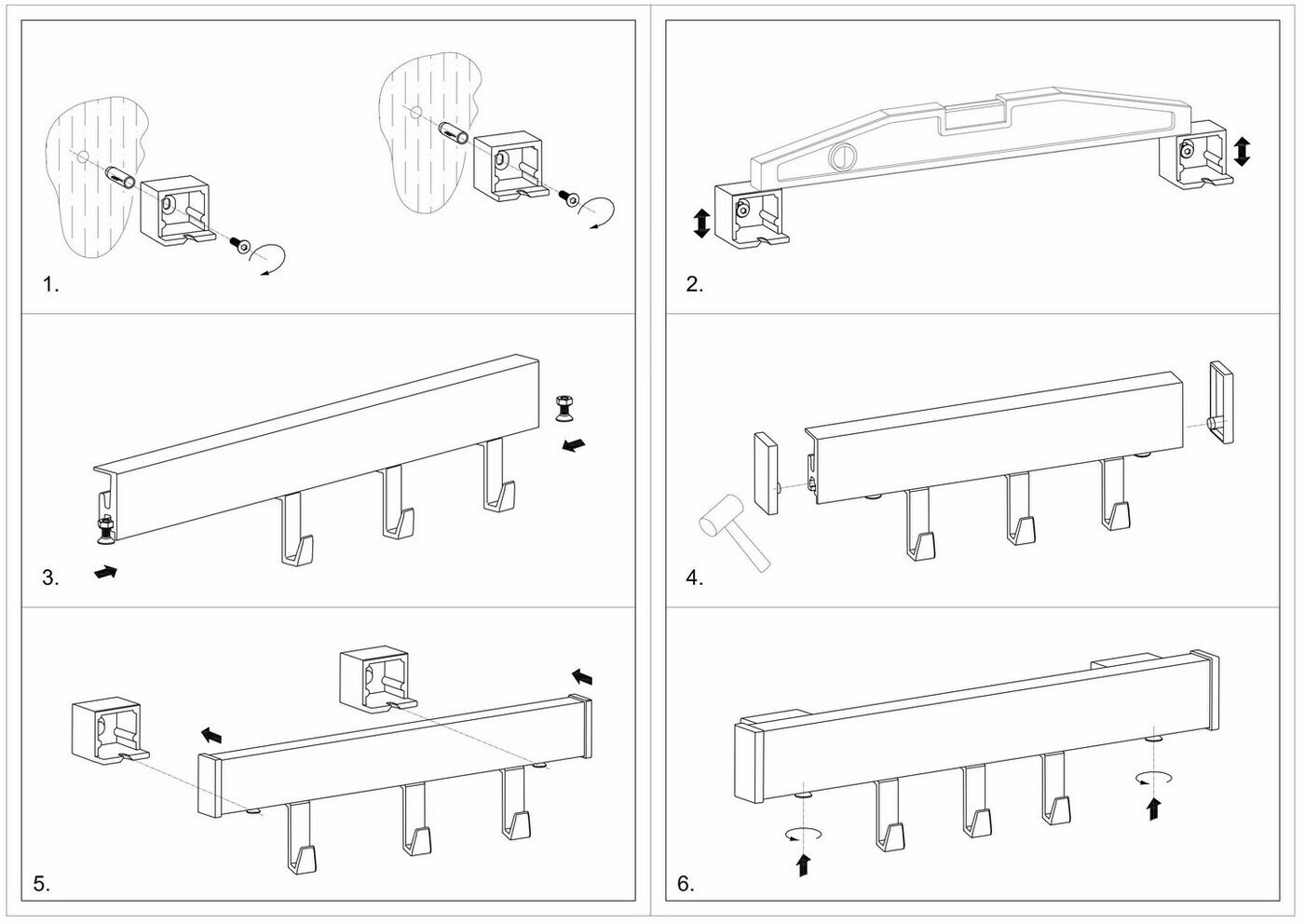 1.

2.

3.

4.

5.

6.