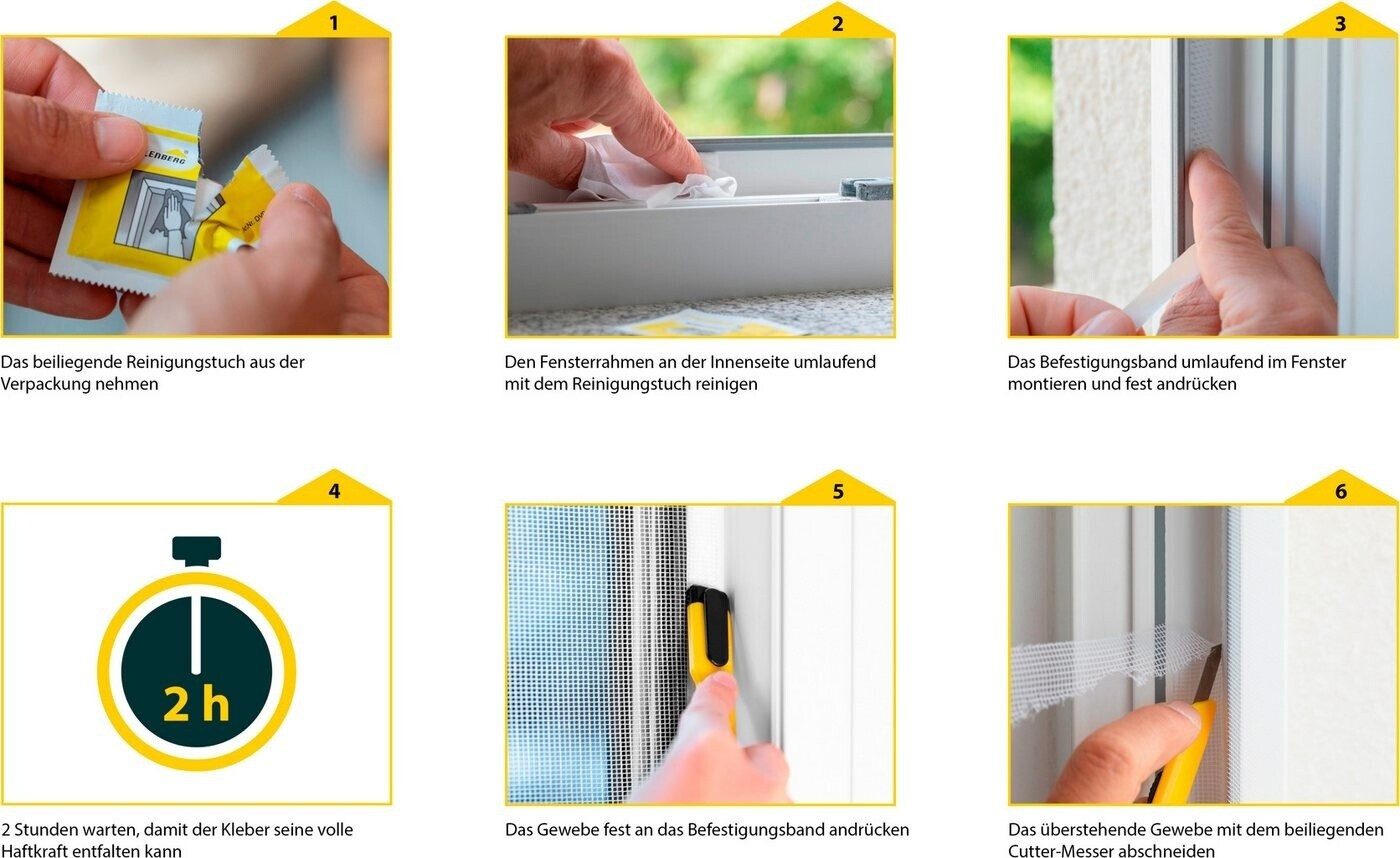 1

LENBERG

Das beiliegende Reinigungstuch aus der Verpackung nehmen

2

Den Fensterrahmen an der Innenseite umlaufend mit dem Reinigungstuch reinigen

3

Das Befestigungsband umlaufend im Fenster montieren und fest andrücken

4

2 h

2 Stunden warten, damit der Kleber seine volle Haftkraft entfalten kann

5

Das Gewebe fest an das Befestigungsband andrücken

6

Das überstehende Gewebe mit dem beiliegenden Cutter-Messer abschneiden