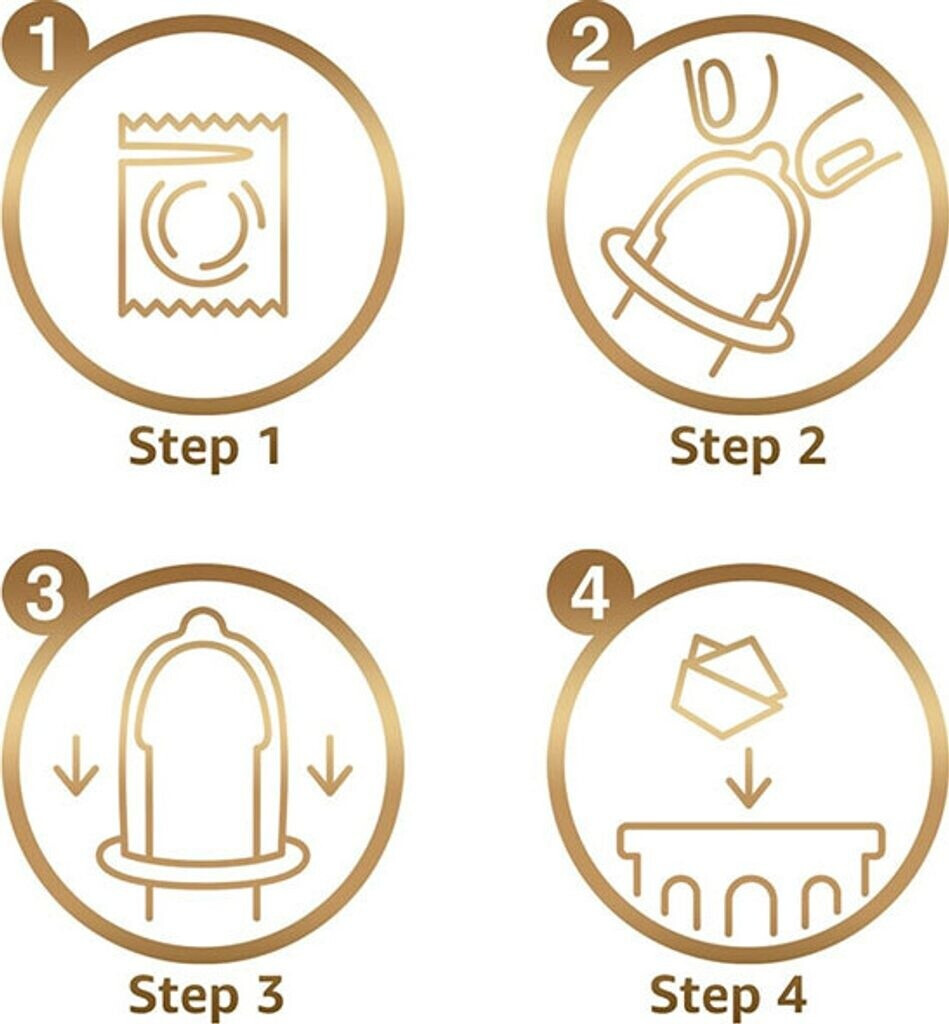 1

Step 1

2

Step 2

3

Step 3

4

Step 4