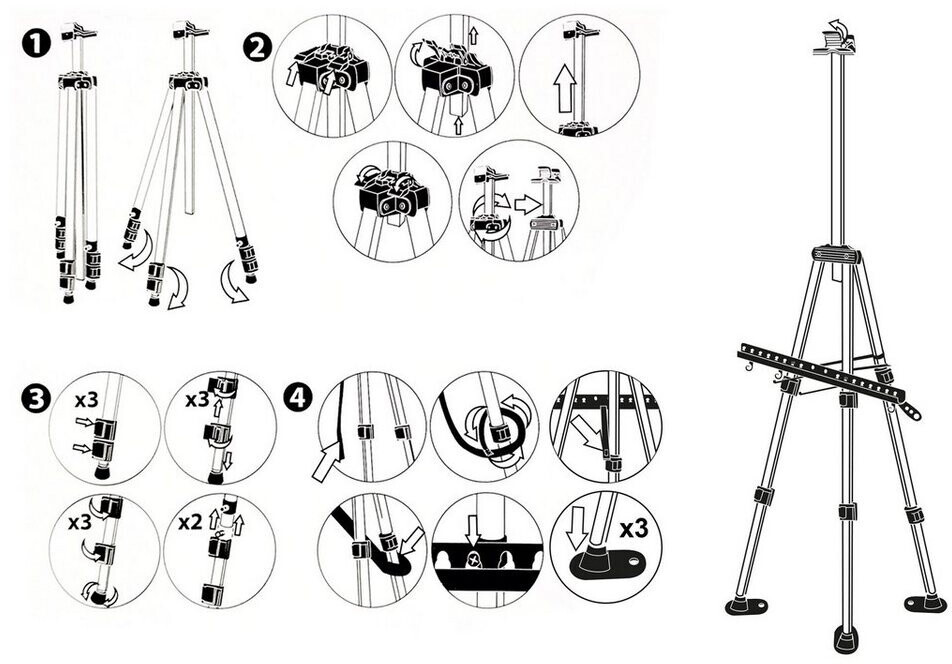 1
2
3
x3
x3
x3
x2
4
x3