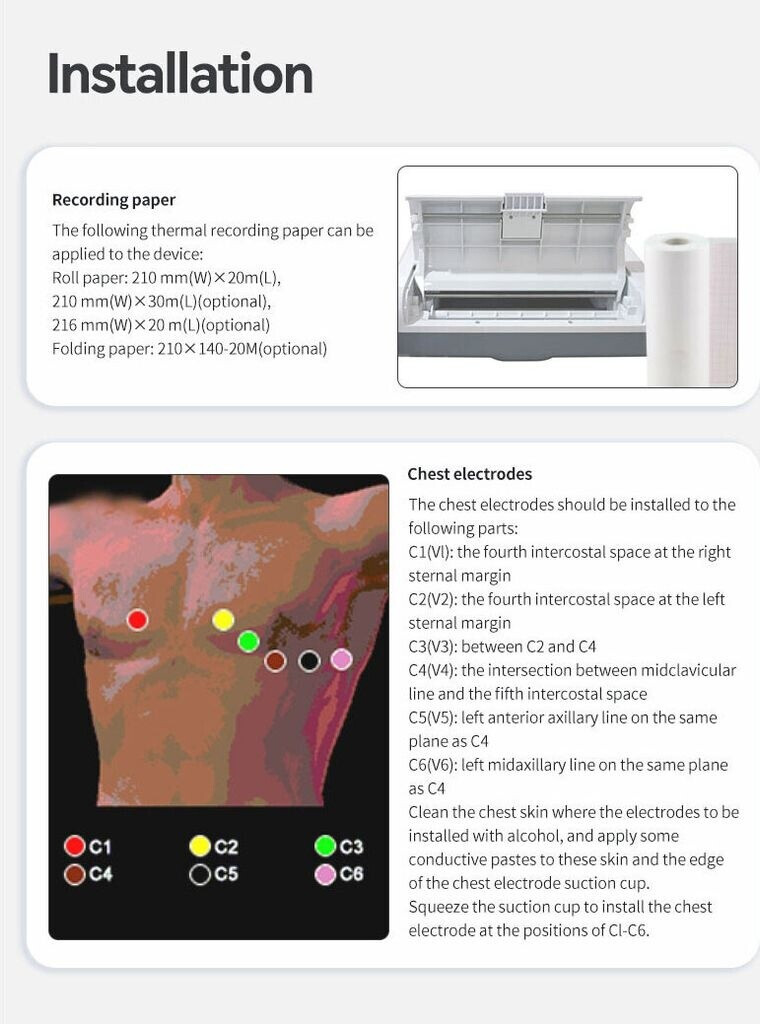 Installation

Recording paper

The following thermal recording paper can be applied to the device:
Roll paper: 210 mm(W)×20m(L),
210 mm(W)×30m(L)(optional),
216 mm(W)×20 m(L)(optional)
Folding paper: 210×140-20M(optional)

C1
C2
C3
C4
C5
C6

Chest electrodes

The chest electrodes should be installed to the following parts:
C1(Vl): the fourth intercostal space at the right sternal margin
C2(V2): the fourth intercostal space at the left sternal margin
C3(V3): between C2 and C4
C4(V4): the intersection between midclavicular line and the fifth intercostal space
C5(V5): left anterior axillary line on the same plane as C4
C6(V6): left midaxillary line on the same plane as C4
Clean the chest skin where the electrodes to be installed with alcohol, and apply some conductive pastes to these skin and the edge of the chest electrode suction cup.
Squeeze the suction cup to install the chest electrode at the positions of Cl-C6.