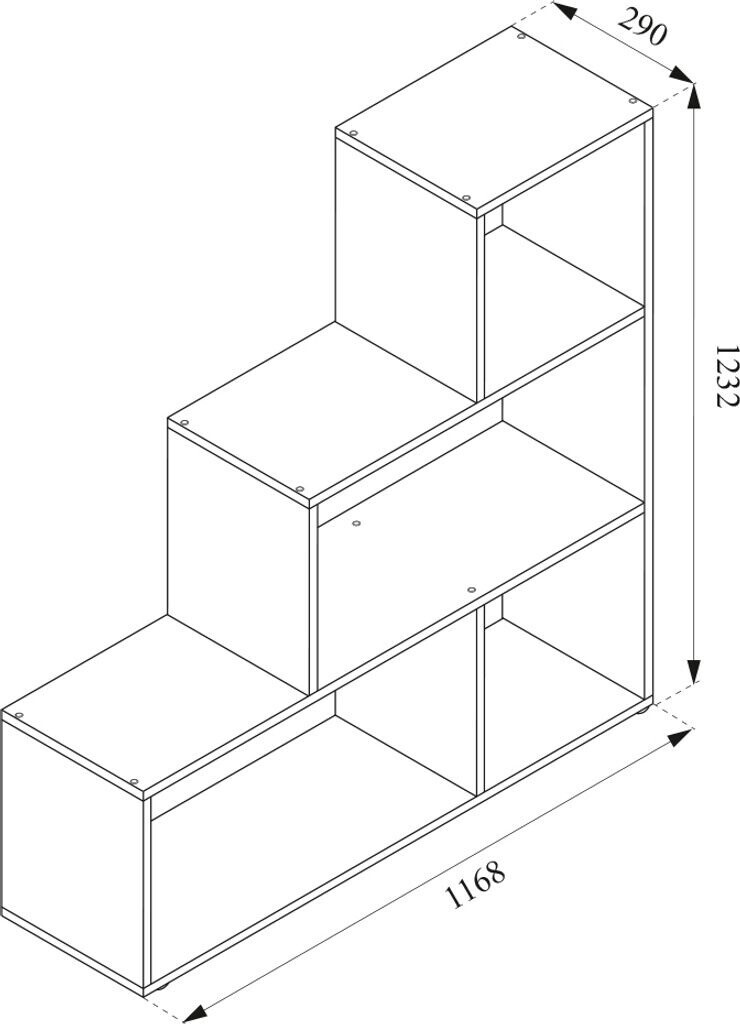 290

1232

1168