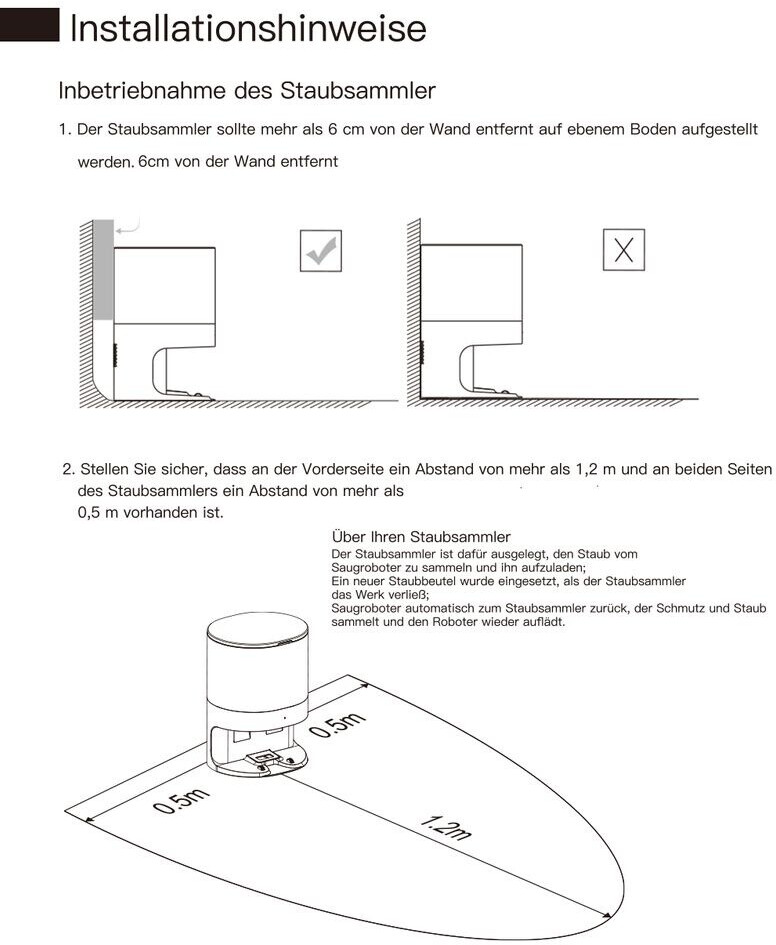 Installationshinweise

Inbetriebnahme des Staubsammler

1. Der Staubsammler sollte mehr als 6 cm von der Wand entfernt auf ebenem Boden aufgestellt werden. 6cm von der Wand entfernt

2. Stellen Sie sicher, dass an der Vorderseite ein Abstand von mehr als 1,2 m und an beiden Seiten des Staubsammlers ein Abstand von mehr als 0,5 m vorhanden ist.

Über Ihren Staubsammler
Der Staubsammler ist dafür ausgelegt, den Staub vom Saugroboter zu sammeln und ihn aufzuladen;
Ein neuer Staubbeutel wurde eingesetzt, als der Staubsammler das Werk verließ;
Saugroboter automatisch zum Staubsammler zurück, der Schmutz und Staub sammelt und den Roboter wieder auflädt.

0.5m

0.5m

1.2m