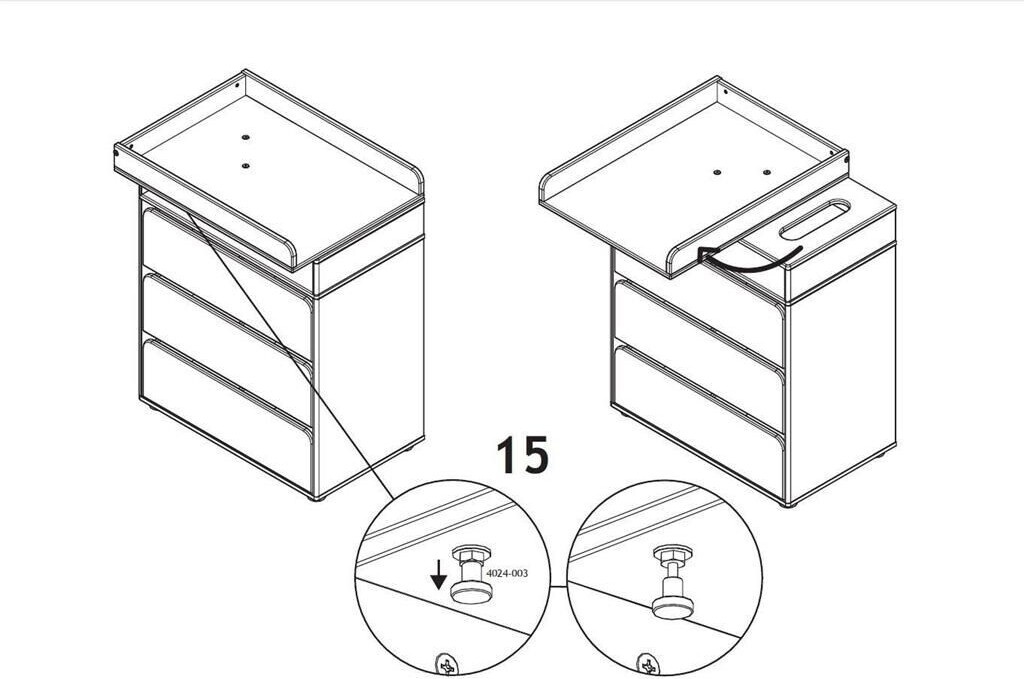 15

4024-003