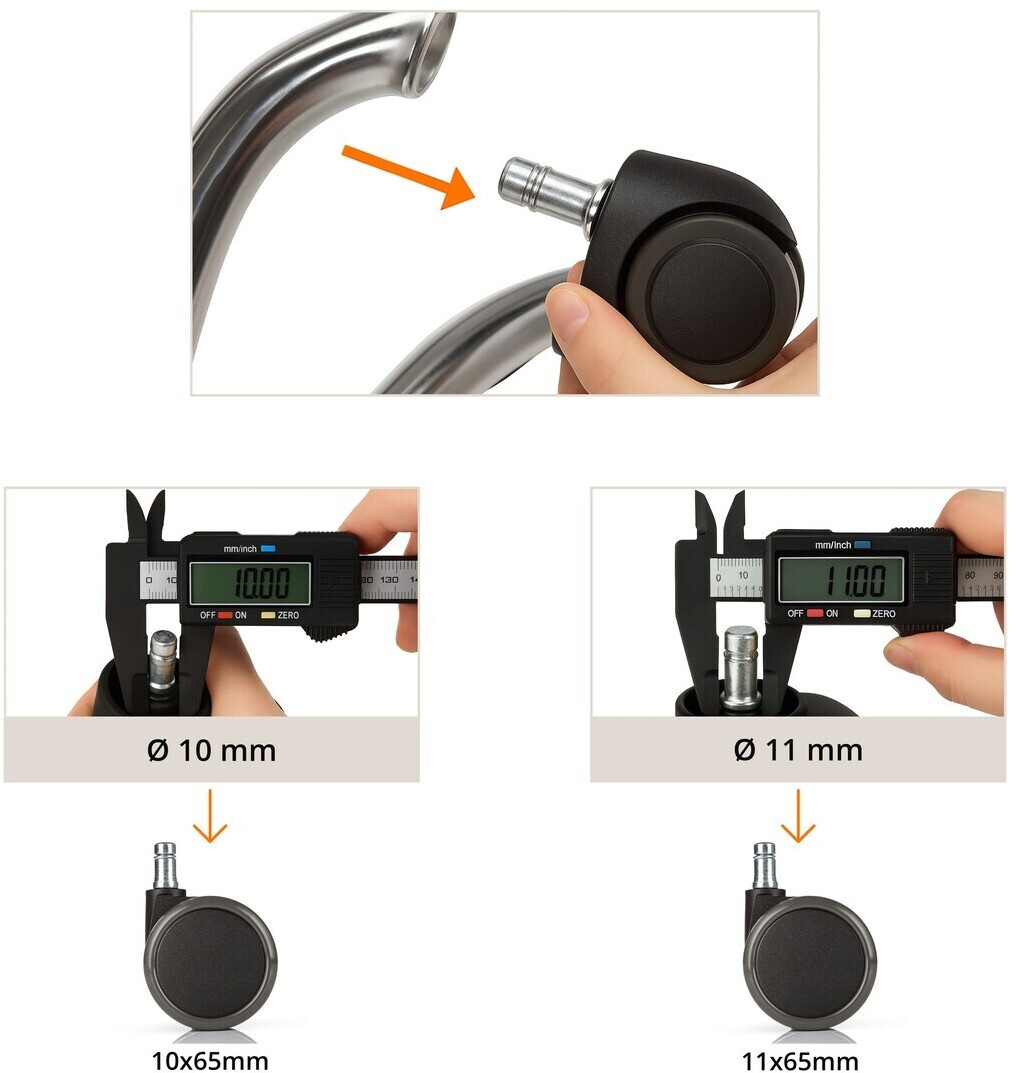 mm/inch
0 10
130 14
10.00
OFF ON ZERO

Ø 10 mm

10x65mm

mm/inch
0 10
80 90
11.00
OFF ON ZERO

Ø 11 mm

11x65mm