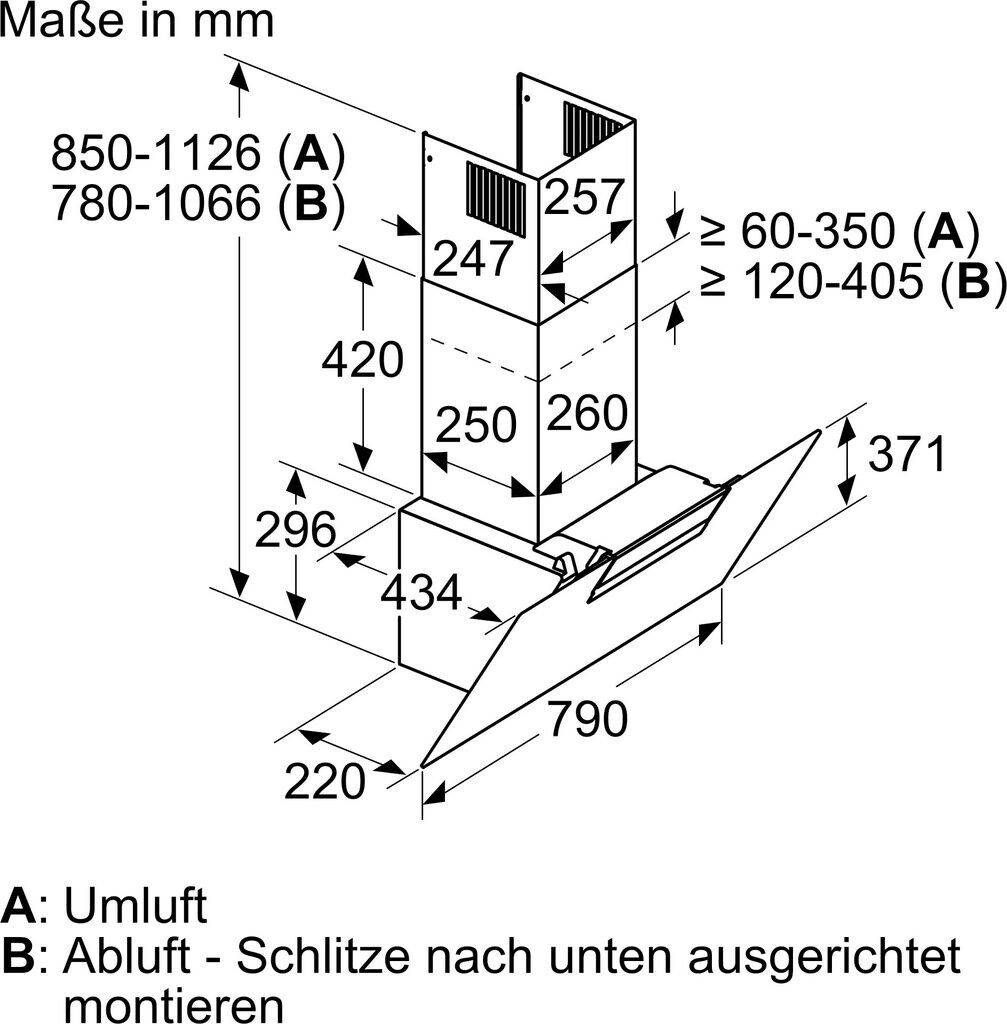 Maße in mm

850-1126 (A)
780-1066 (B)

257

247

≥ 60-350 (A)
≥ 120-405 (B)

420

250

260

371

296

434

790

220

A: Umluft
B: Abluft - Schlitze nach unten ausgerichtet montieren