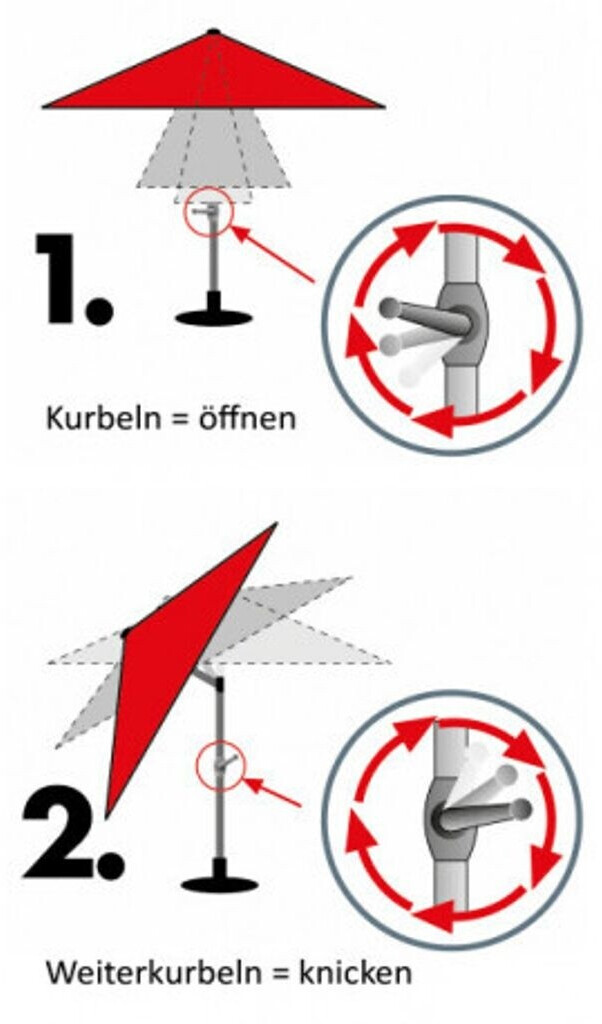 1.

Kurbeln = öffnen

2.

Weiterkurbeln = knicken