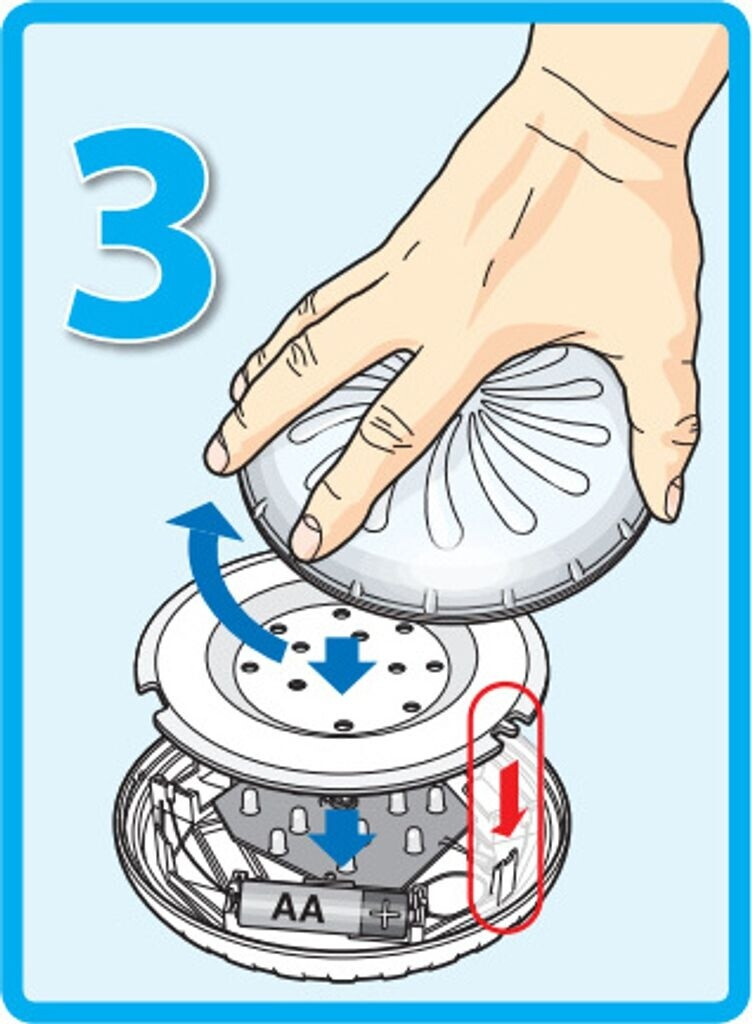 3

AA +